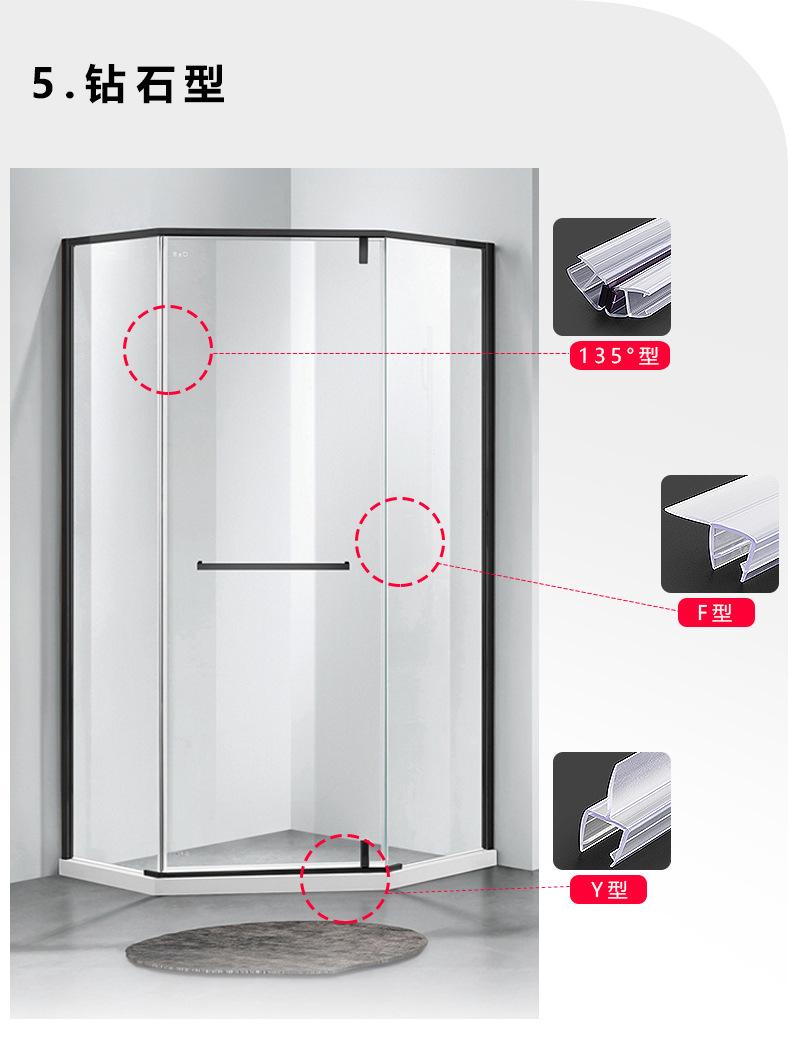 5.钻石型

135°型

F型

Y型