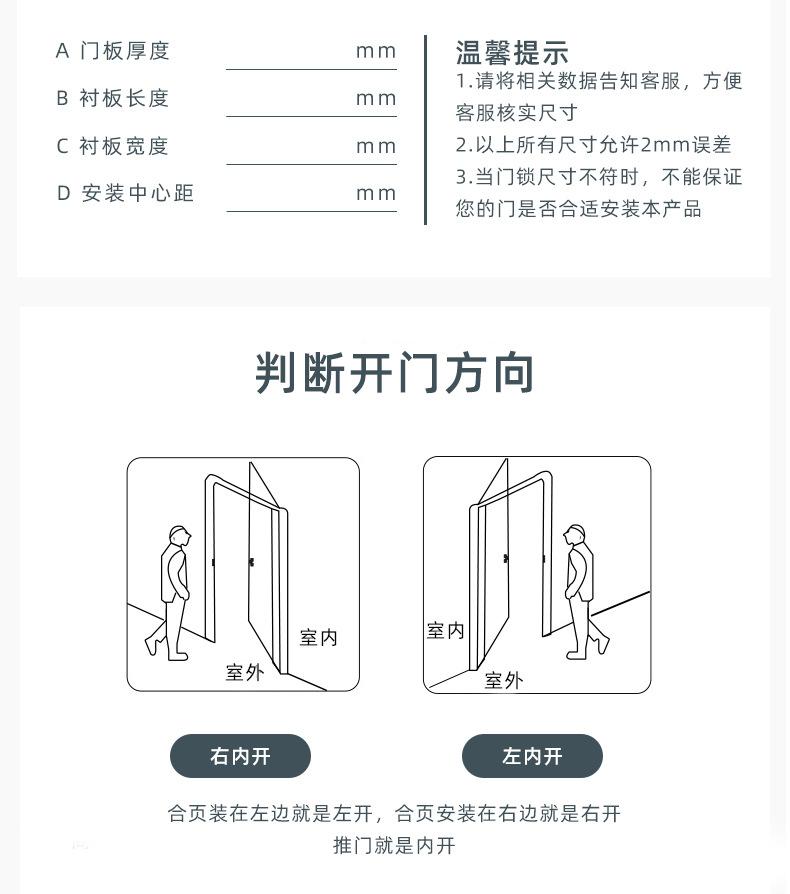 A 门板厚度 mm
B 衬板长度 mm
C 衬板宽度 mm
D 安装中心距 mm

温馨提示
1.请将相关数据告知客服，方便客服核实尺寸
2.以上所有尺寸允许2mm误差
3.当门锁尺寸不符时，不能保证您的门是否合适安装本产品

判断开门方向

室内
室外

室内
室外

右内开

左内开

合页装在左边就是左开，合页安装在右边就是右开
推门就是内开