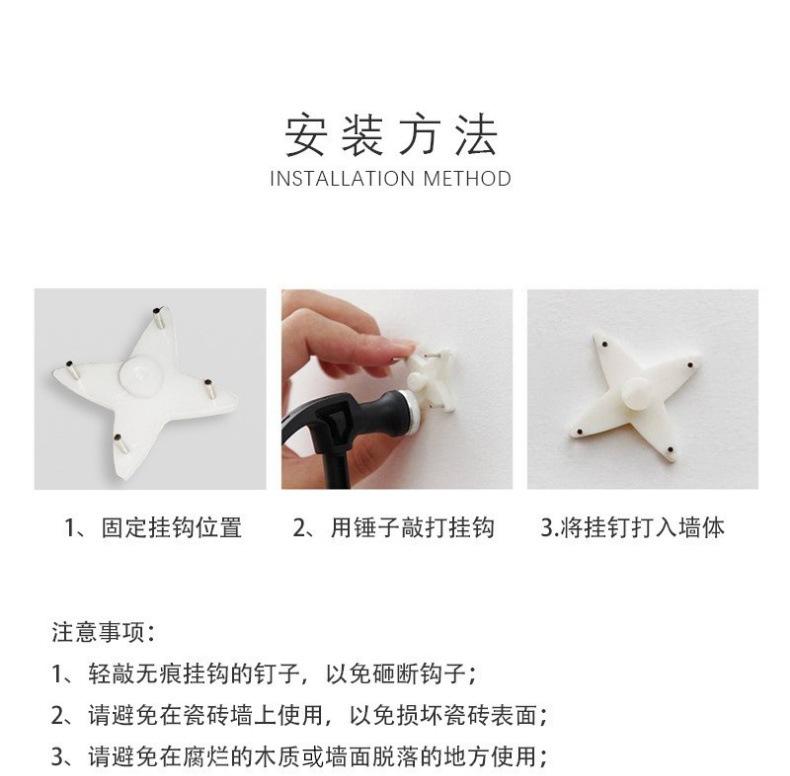 安装方法
INSTALLATION METHOD

1、固定挂钩位置

2、用锤子敲打挂钩

3.将挂钉打入墙体

注意事项：
1、轻敲无痕挂钩的钉子，以免砸断钩子；
2、请避免在瓷砖墙上使用，以免损坏瓷砖表面；
3、请避免在腐烂的木质或墙面脱落的地方使用；