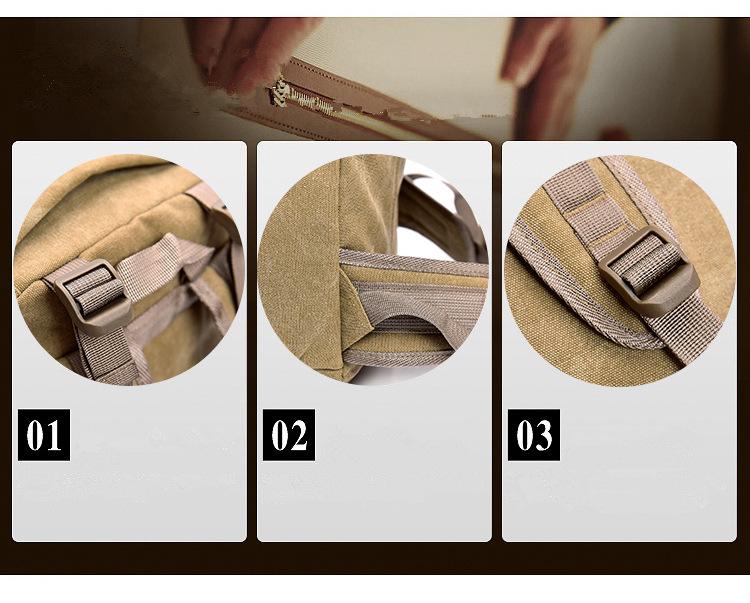 01

02

03