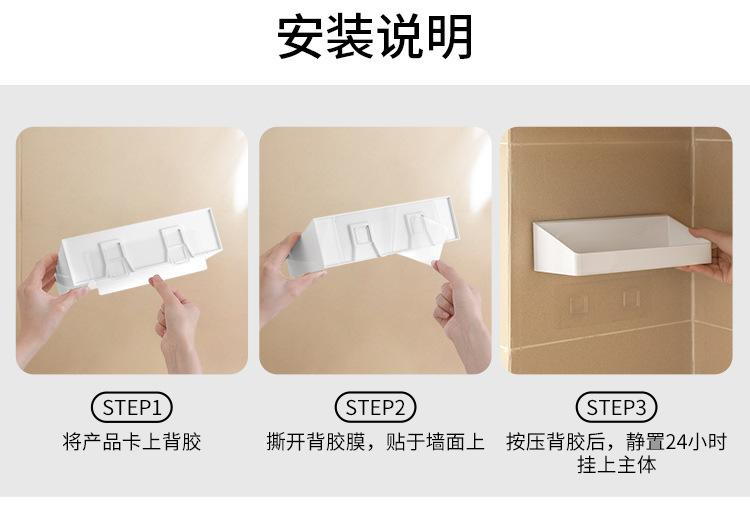 安装说明

STEP1
将产品卡上背胶

STEP2
撕开背胶膜，贴于墙面上

STEP3
按压背胶后，静置24小时挂上主体