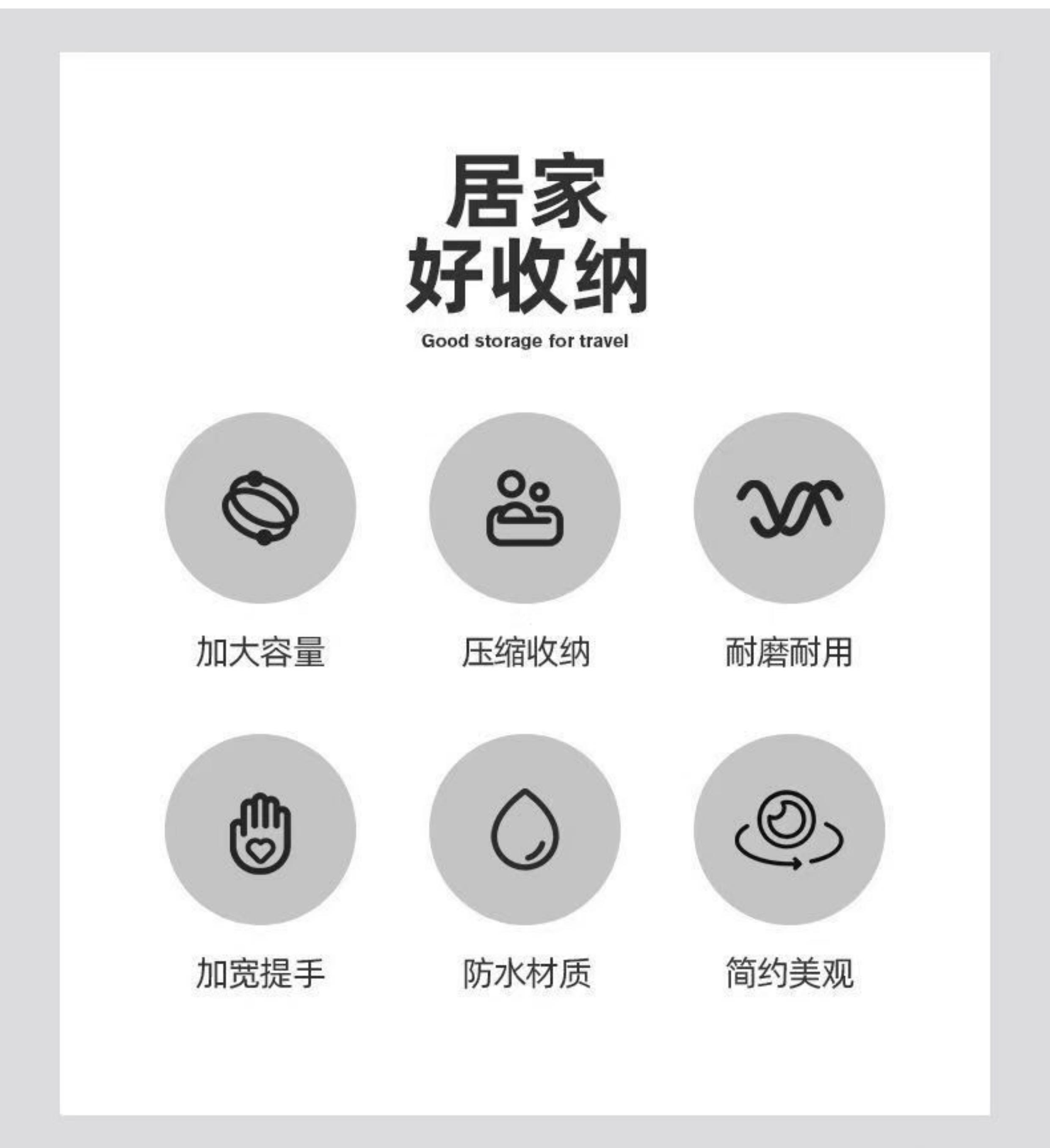 居家
好收纳

Good storage for travel

加大容量

压缩收纳

耐磨耐用

加宽提手

防水材质

简约美观