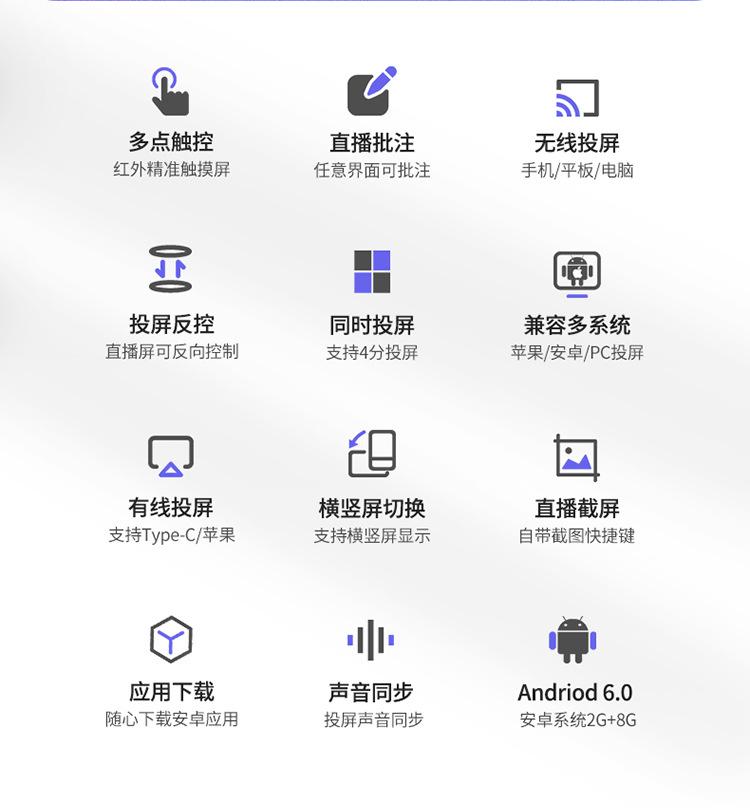 多点触控
红外精准触摸屏

直播批注
任意界面可批注

无线投屏
手机/平板/电脑

投屏反控
直播屏可反向控制

同时投屏
支持4分投屏

兼容多系统
苹果/安卓/PC投屏

有线投屏
支持Type-C/苹果

横竖屏切换
支持横竖屏显示

直播截屏
自带截图快捷键

应用下载
随心下载安卓应用

声音同步
投屏声音同步

Andriod 6.0
安卓系统2G+8G