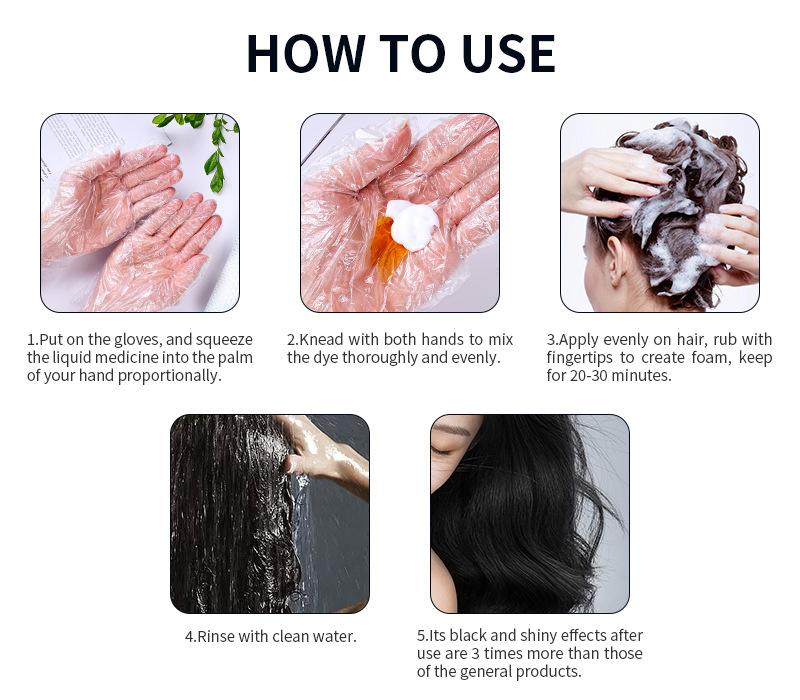 HOW TO USE

1.Put on the gloves, and squeeze the liquid medicine into the palm of your hand proportionally.

2.Knead with both hands to mix the dye thoroughly and evenly.

3.Apply evenly on hair, rub with fingertips to create foam, keep for 20-30 minutes.

4.Rinse with clean water.

5.Its black and shiny effects after use are 3 times more than those of the general products.