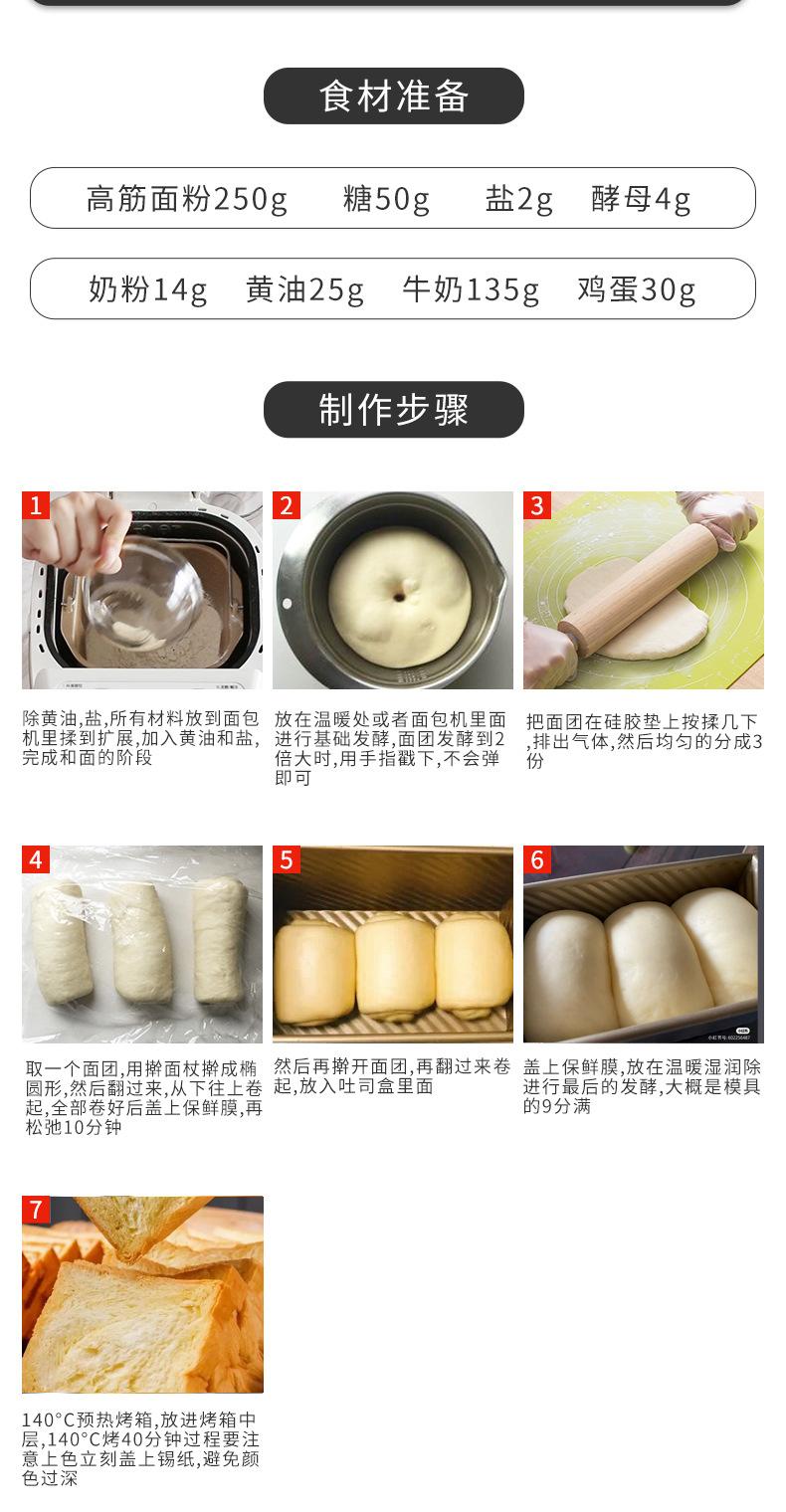 食材准备

高筋面粉250g 糖50g 盐2g 酵母4g

奶粉14g 黄油25g 牛奶135g 鸡蛋30g

制作步骤

1

除黄油,盐,所有材料放到面包机里揉到扩展,加入黄油和盐,完成和面的阶段

2

放在温暖处或者面包机里面进行基础发酵,面团发酵到2倍大时,用手指戳下,不会弹即可

3

把面团在硅胶垫上按揉几下,排出气体,然后均匀的分成3份

4

取一个面团,用擀面杖擀成椭圆形,然后翻过来,从下往上卷起,全部卷好后盖上保鲜膜,再松弛10分钟

5

然后再擀开面团,再翻过来卷起,放入吐司盒里面

6

盖上保鲜膜,放在温暖湿润除进行最后的发酵,大概是模具的9分满

7

140°C预热烤箱,放进烤箱中层,140°C烤40分钟过程要注意上色立刻盖上锡纸,避免颜色过深