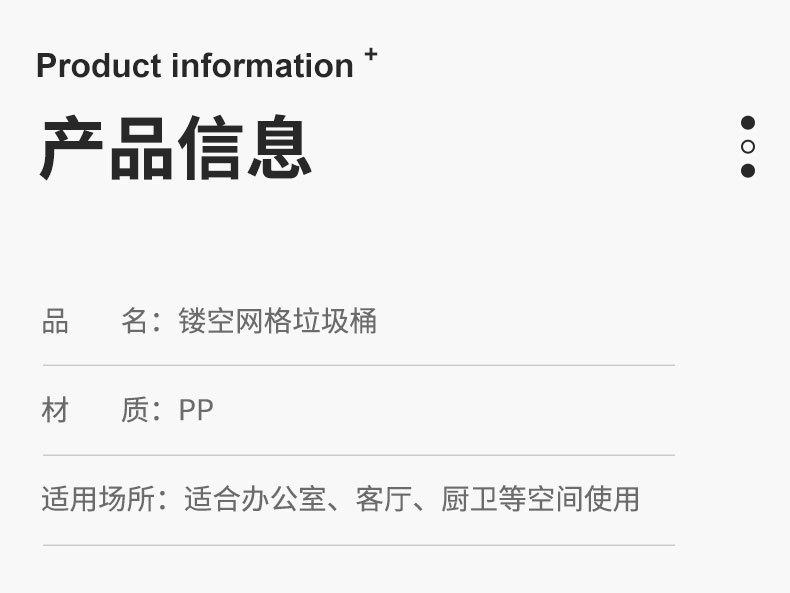 Product information +

产品信息

品 名：镂空网格垃圾桶

材 质：PP

适用场所：适合办公室、客厅、厨卫等空间使用