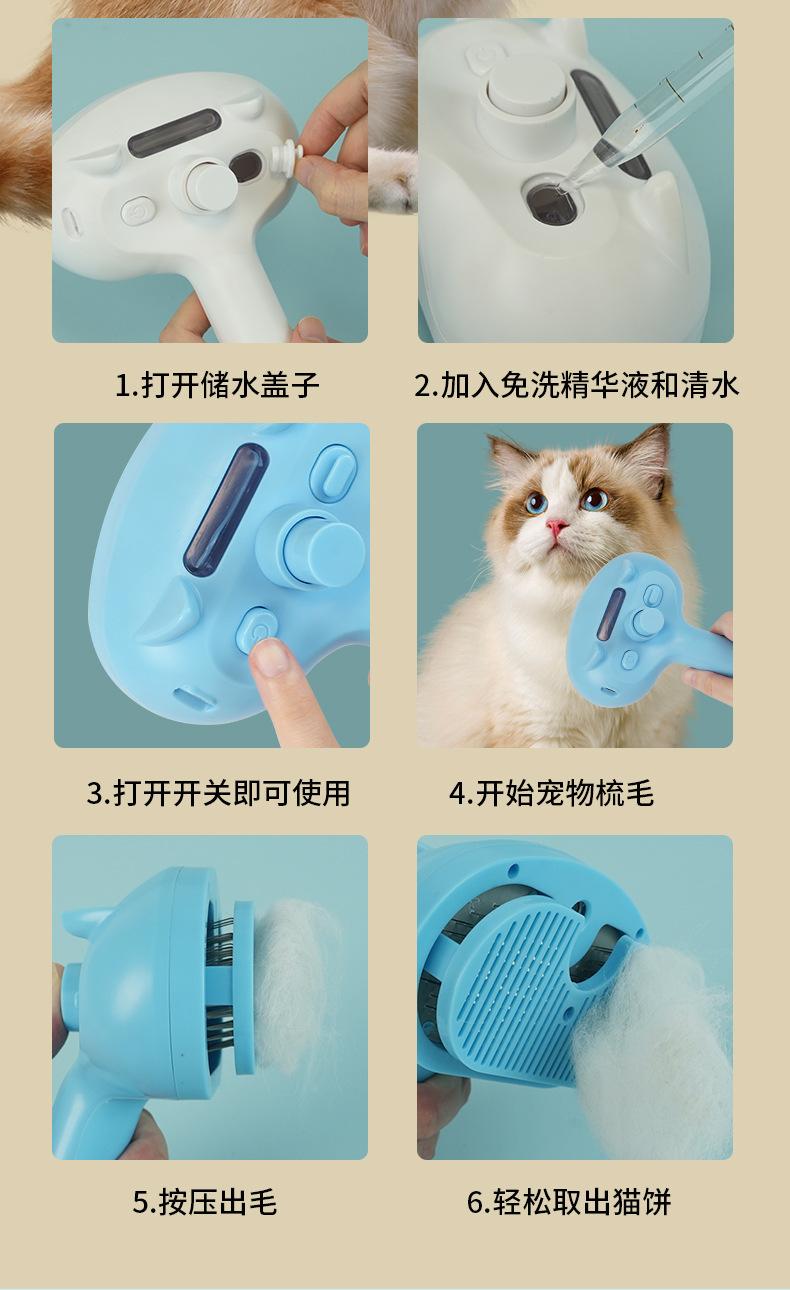 1.打开储水盖子

2.加入免洗精华液和清水

3.打开开关即可使用

4.开始宠物梳毛

5.按压出毛

6.轻松取出猫饼