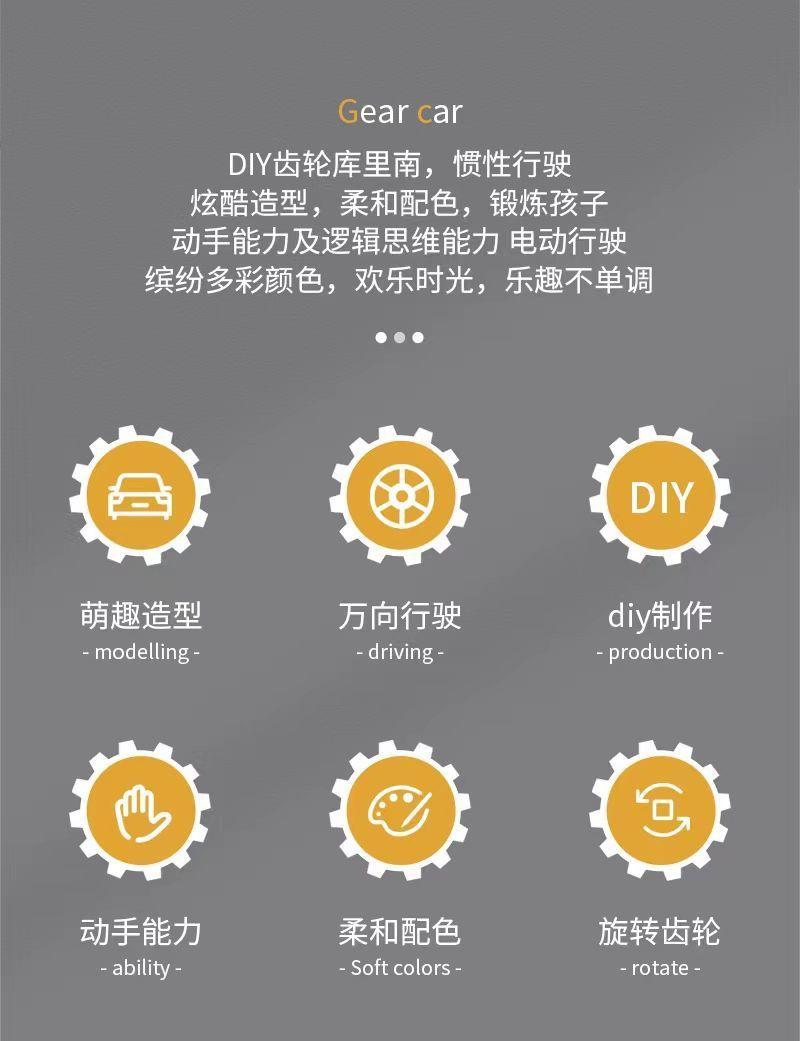 Gear car

DIY齿轮库里南，惯性行驶
炫酷造型，柔和配色，锻炼孩子
动手能力及逻辑思维能力 电动行驶
缤纷多彩颜色，欢乐时光，乐趣不单调

DIY

萌趣造型
- modelling -

万向行驶
- driving -

diy制作
- production -

动手能力
- ability -

柔和配色
- Soft colors -

旋转齿轮
- rotate -