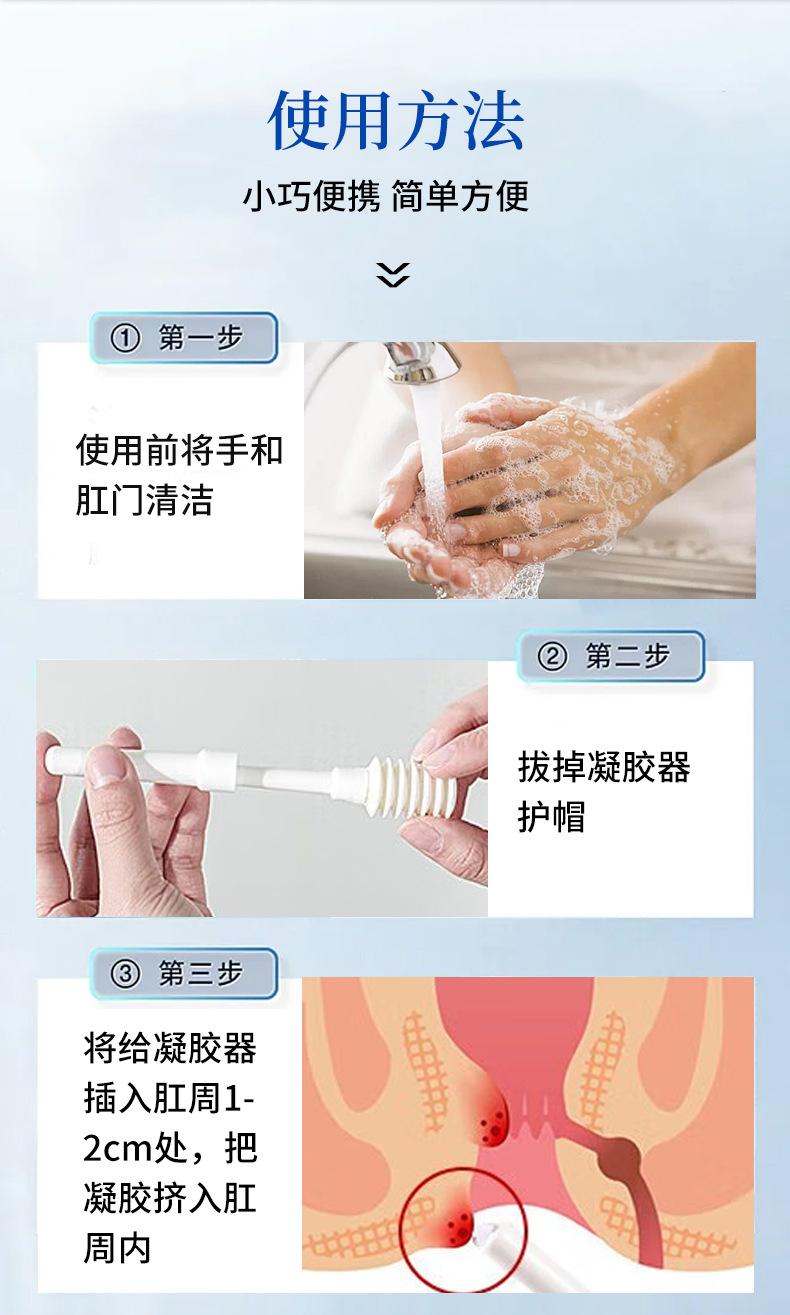 使用方法

小巧便携 简单方便

① 第一步

使用前将手和肛门清洁

② 第二步

拔掉凝胶器护帽

③ 第三步

将给凝胶器插入肛周1-2cm处，把凝胶挤入肛周内