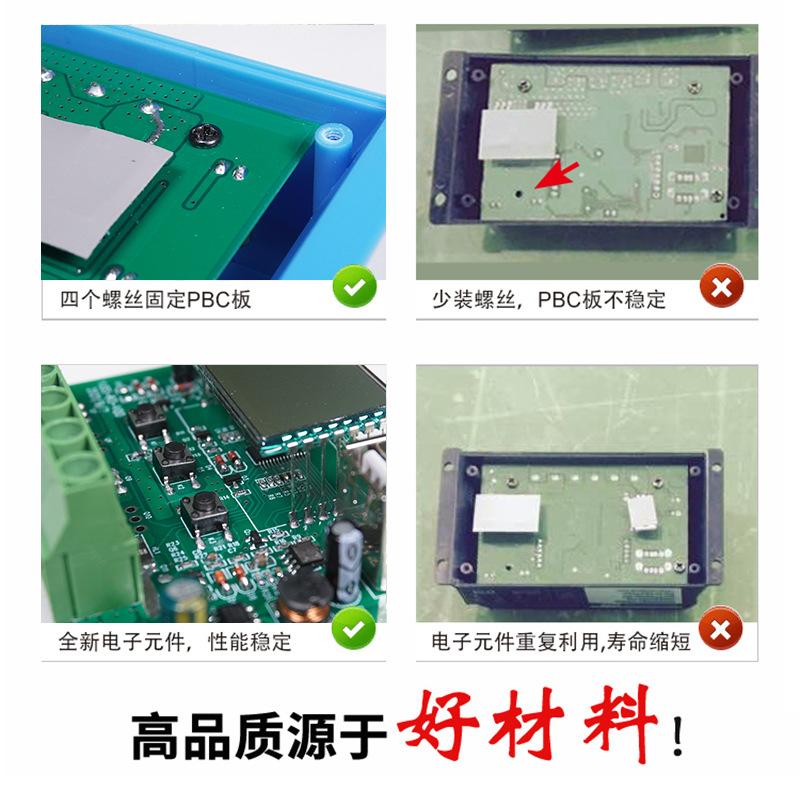 四个螺丝固定PBC板

少装螺丝，PBC板不稳定

全新电子元件，性能稳定

电子元件重复利用,寿命缩短

高品质源于好材料！