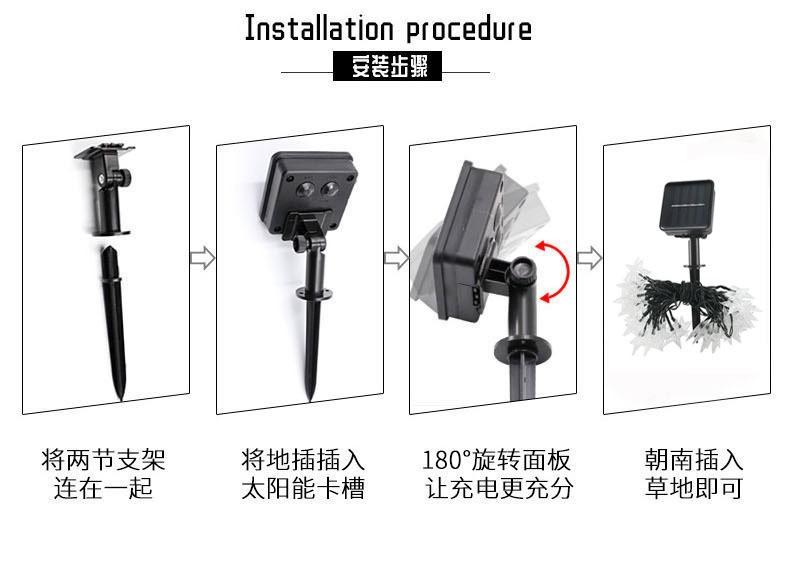 Installation procedure

安装步骤

将两节支架
连在一起

将地插插入
太阳能卡槽

180°旋转面板
让充电更充分

朝南插入
草地即可