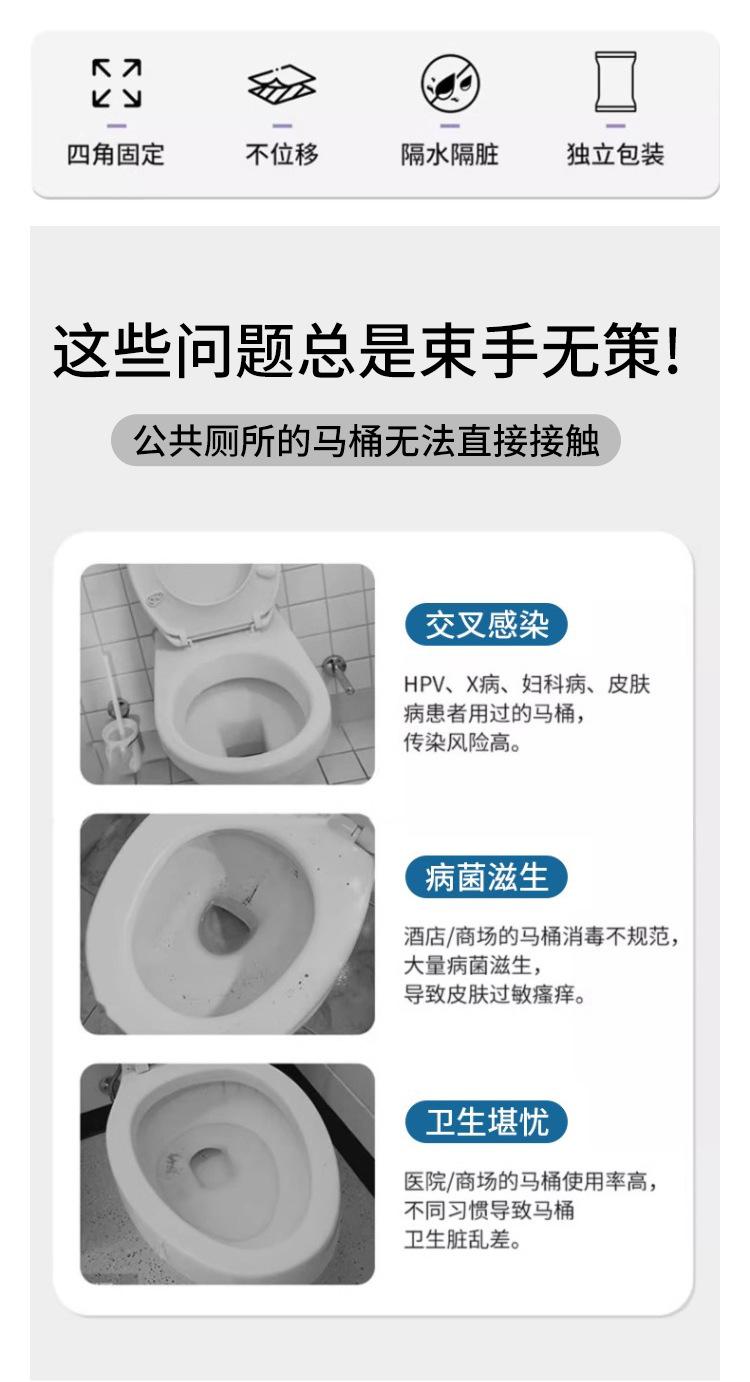 四角固定

不位移

隔水隔脏

独立包装

这些问题总是束手无策!

公共厕所的马桶无法直接接触

交叉感染

HPV、X病、妇科病、皮肤病患者用过的马桶，传染风险高。

病菌滋生

酒店/商场的马桶消毒不规范，大量病菌滋生，导致皮肤过敏瘙痒。

卫生堪忧

医院/商场的马桶使用率高，不同习惯导致马桶卫生脏乱差。