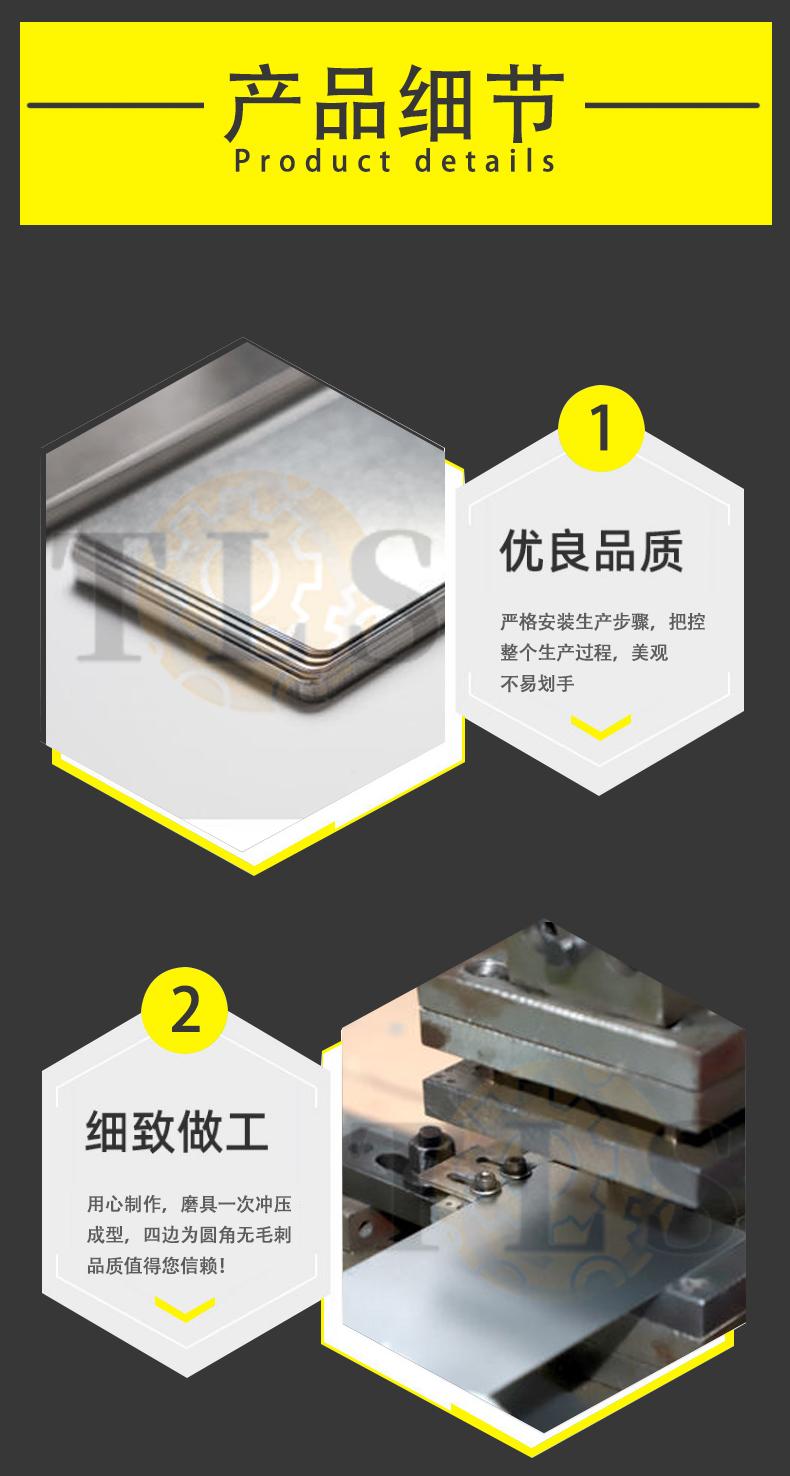 产品细节
Product details

TLS

1

优良品质

严格安装生产步骤，把控整个生产过程，美观不易划手

2

细致做工

用心制作，磨具一次冲压成型，四边为圆角无毛刺品质值得您信赖！

TLS