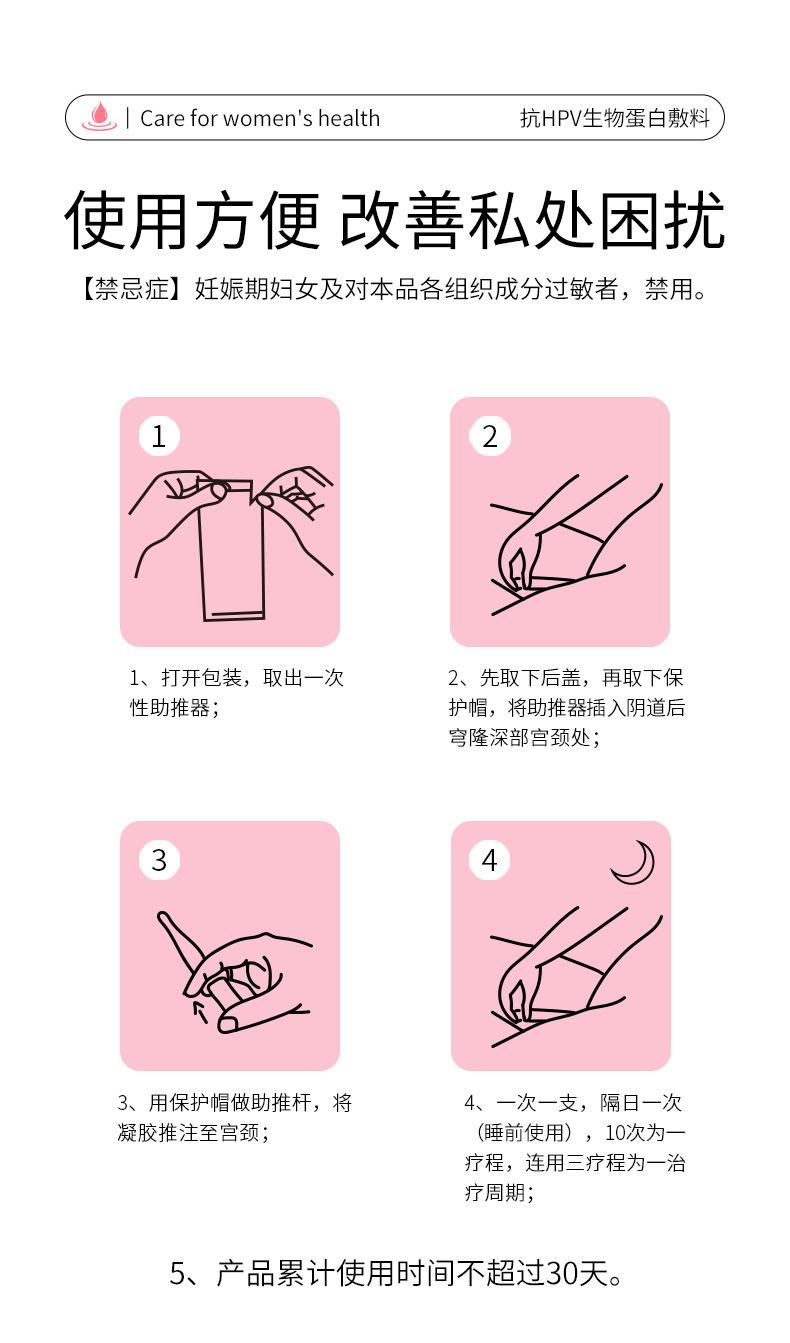 | Care for women's health

抗HPV生物蛋白敷料

使用方便 改善私处困扰

【禁忌症】妊娠期妇女及对本品各组织成分过敏者，禁用。

1

1、打开包装，取出一次性助推器；

2

2、先取下后盖，再取下保护帽，将助推器插入阴道后穹隆深部宫颈处；

3

3、用保护帽做助推杆，将凝胶推注至宫颈；

4

4、一次一支，隔日一次（睡前使用），10次为一疗程，连用三疗程为一治疗周期；

5、产品累计使用时间不超过30天。