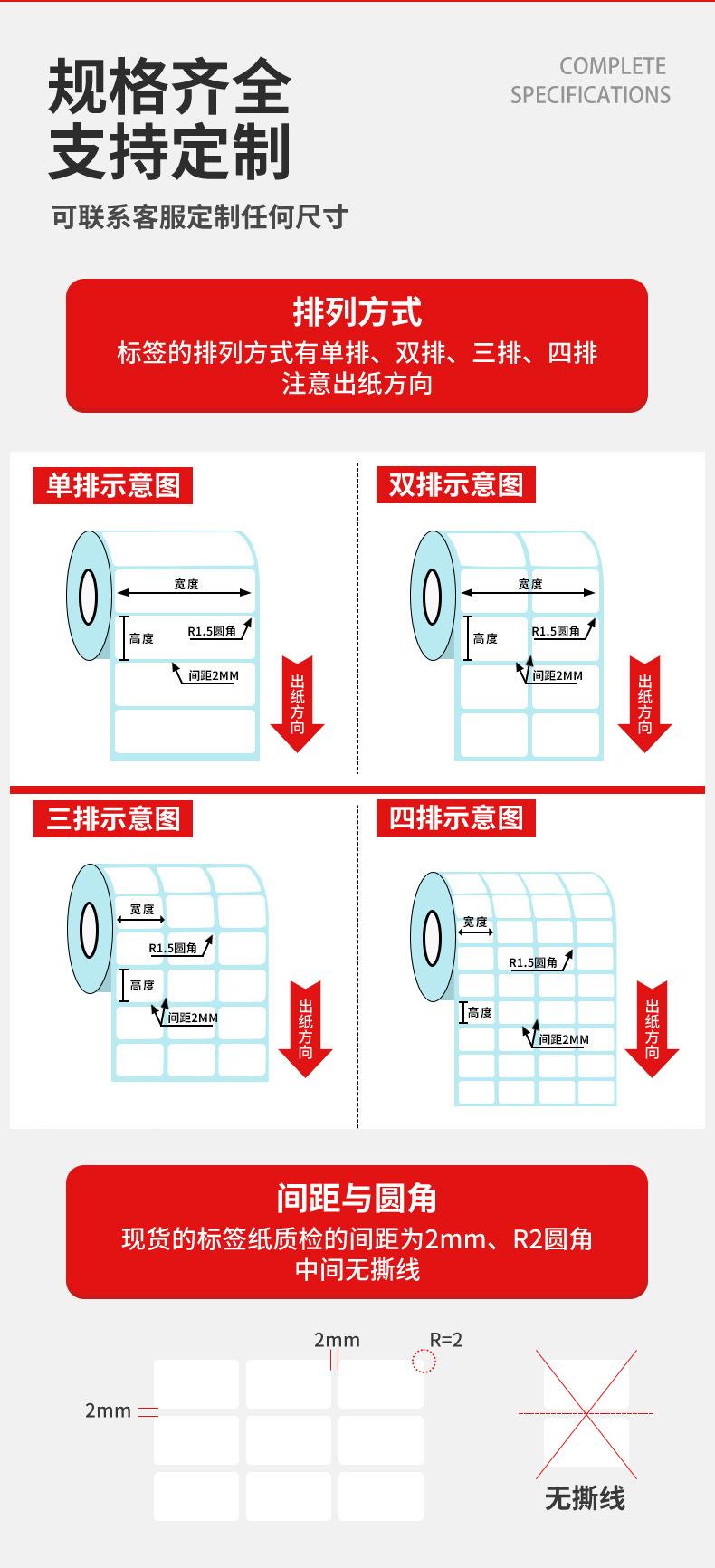 规格齐全
支持定制

COMPLETE
SPECIFICATIONS

可联系客服定制任何尺寸

排列方式
标签的排列方式有单排、双排、三排、四排
注意出纸方向

单排示意图

宽度
高度
R1.5圆角
间距2MM
出纸方向

双排示意图

宽度
高度
R1.5圆角
间距2MM
出纸方向

三排示意图

宽度
R1.5圆角
高度
间距2MM
出纸方向

四排示意图

宽度
R1.5圆角
高度
间距2MM
出纸方向

间距与圆角
现货的标签纸质检的间距为2mm、R2圆角
中间无撕线

2mm
R=2
2mm

无撕线