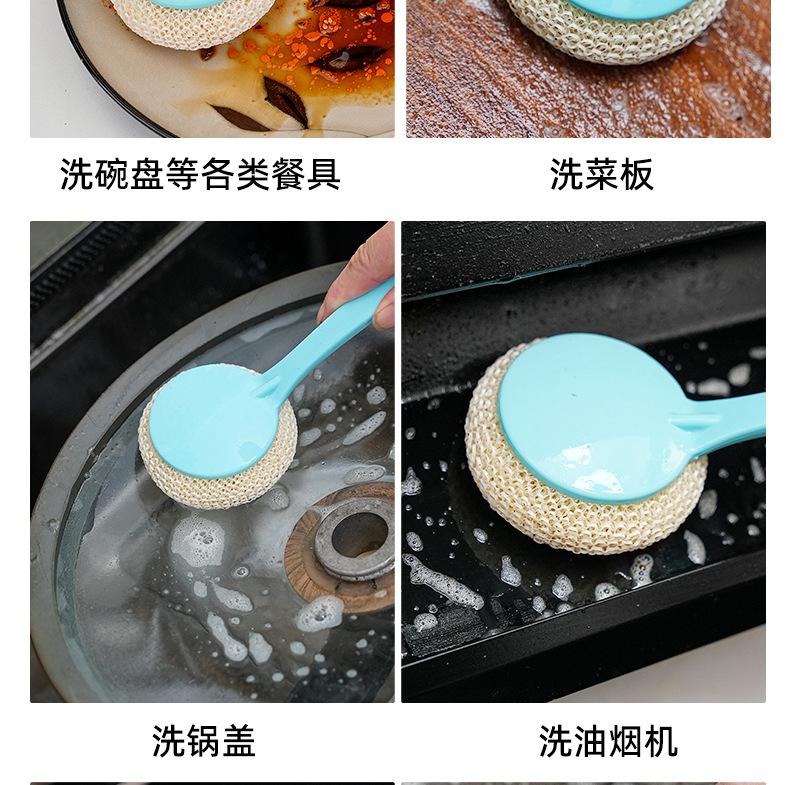 洗碗盘等各类餐具

洗菜板

洗锅盖

洗油烟机