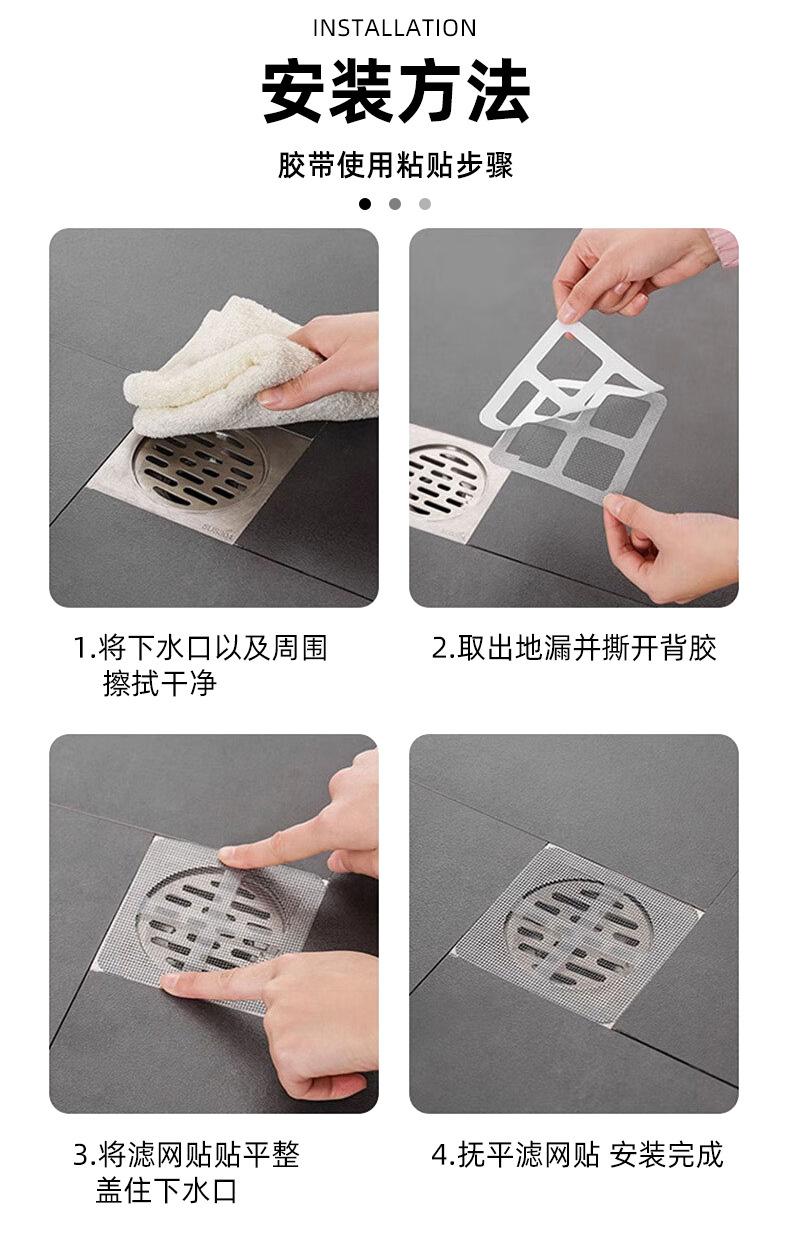 INSTALLATION

安装方法

胶带使用粘贴步骤

1.将下水口以及周围擦拭干净

2.取出地漏并撕开背胶

3.将滤网贴贴平整盖住下水口

4.抚平滤网贴 安装完成