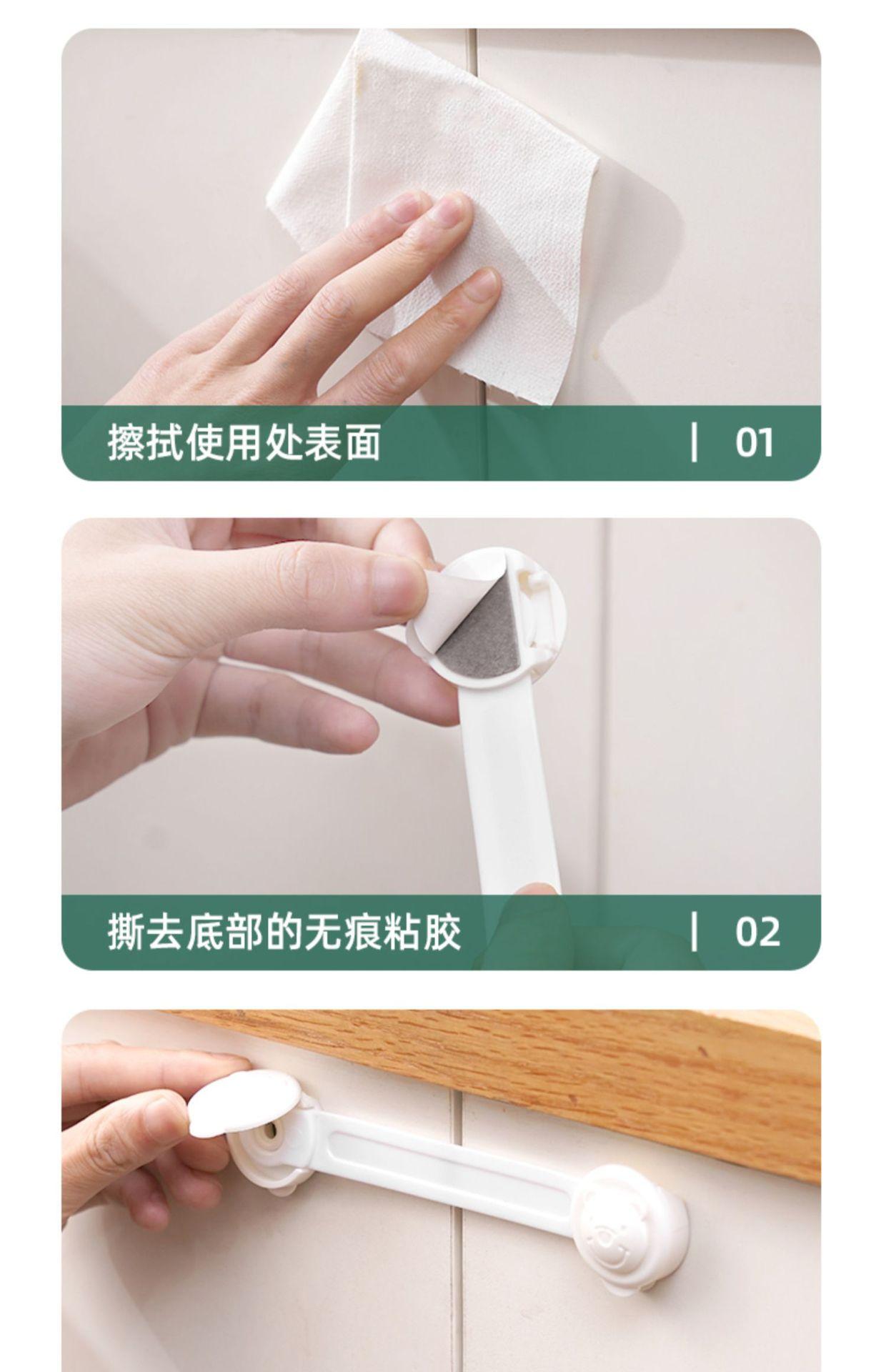 擦拭使用处表面 | 01

撕去底部的无痕粘胶 | 02