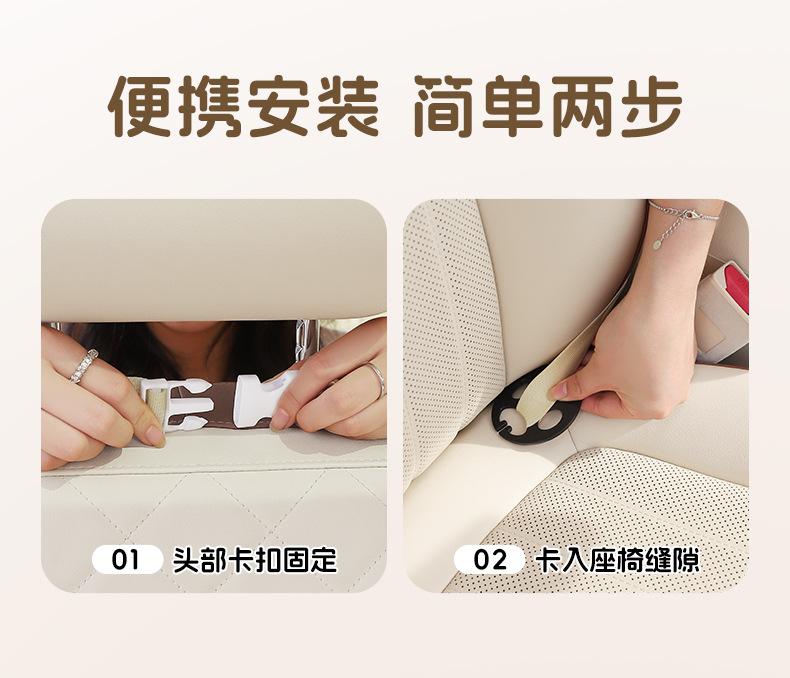 便携安装 简单两步

01 头部卡扣固定

02 卡入座椅缝隙