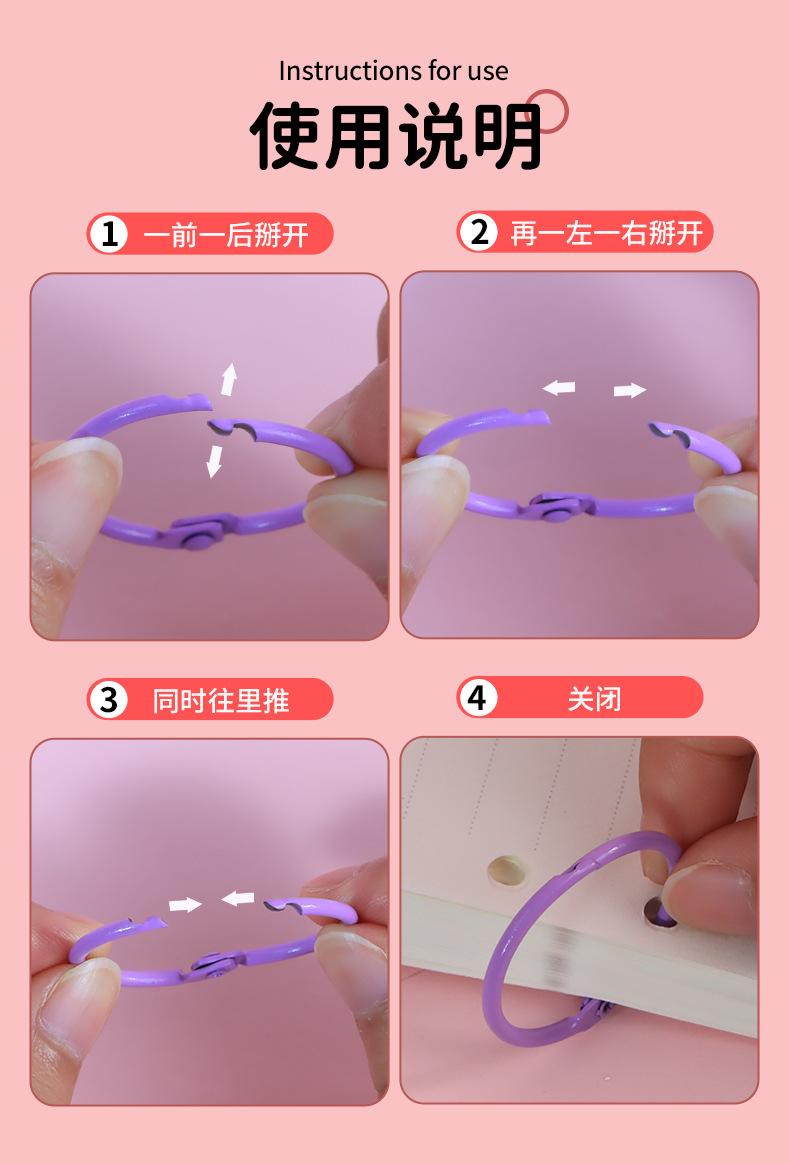 Instructions for use

使用说明

1 一前一后掰开

2 再一左一右掰开

3 同时往里推

4 关闭