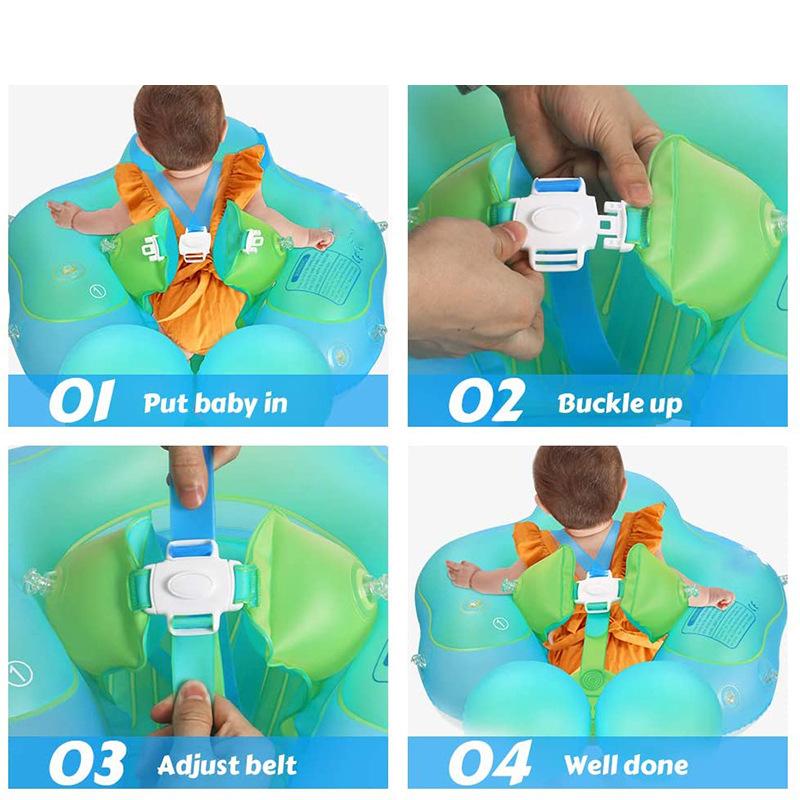 01 Put baby in

02 Buckle up

03 Adjust belt

04 Well done