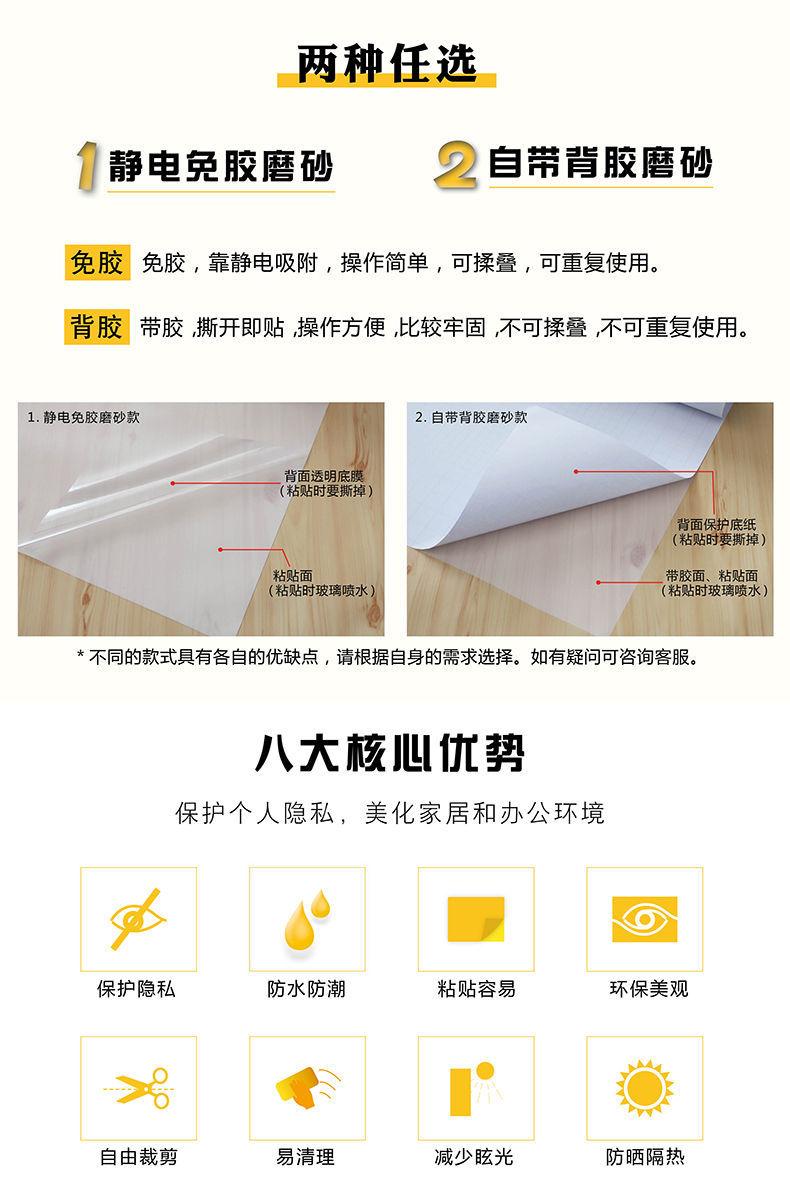 两种任选

1 静电免胶磨砂

2 自带背胶磨砂

免胶 免胶，靠静电吸附，操作简单，可揉叠，可重复使用。

背胶 带胶 ,撕开即贴 ,操作方便 ,比较牢固 ,不可揉叠 ,不可重复使用。

1. 静电免胶磨砂款

背面透明底膜
（粘贴时要撕掉）

粘贴面
（粘贴时玻璃喷水）

2. 自带背胶磨砂款

背面保护底纸
（粘贴时要撕掉）

带胶面、粘贴面
（粘贴时玻璃喷水）

* 不同的款式具有各自的优缺点，请根据自身的需求选择。如有疑问可咨询客服。

八大核心优势

保护个人隐私，美化家居和办公环境

保护隐私

防水防潮

粘贴容易

环保美观

自由裁剪

易清理

减少眩光

防晒隔热