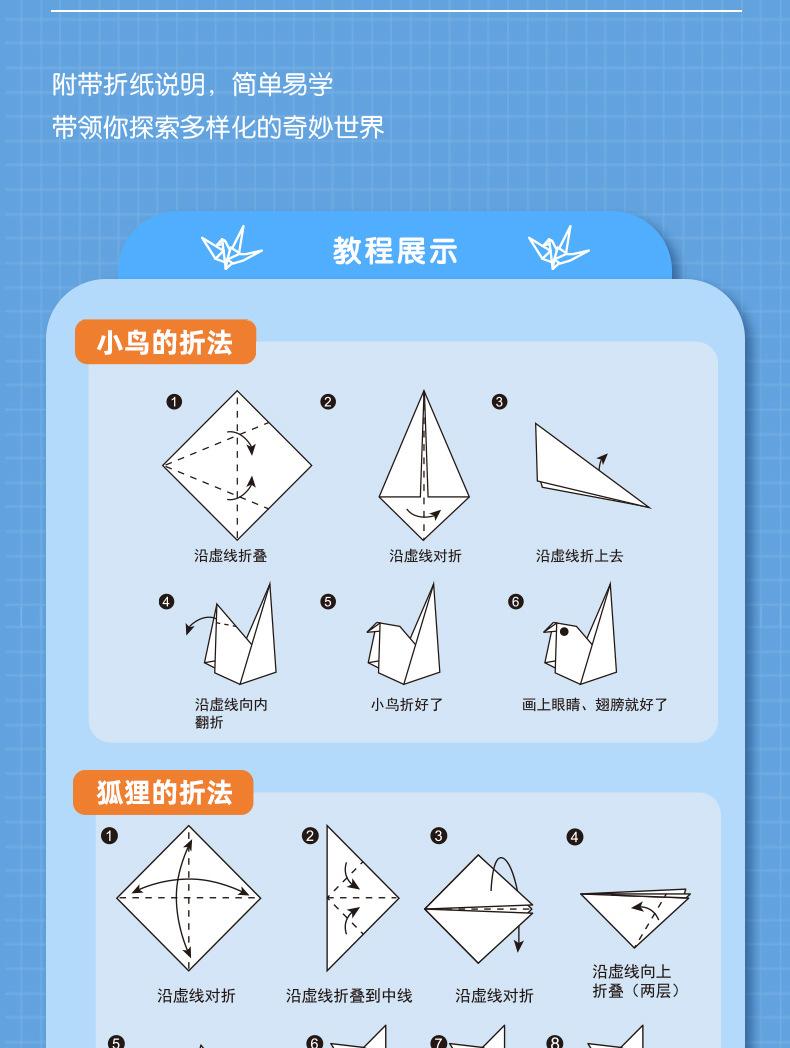 附带折纸说明，简单易学
带领你探索多样化的奇妙世界

教程展示

小鸟的折法

❶ 沿虚线折叠

❷ 沿虚线对折

❸ 沿虚线折上去

❹ 沿虚线向内翻折

❺ 小鸟折好了

❻ 画上眼睛、翅膀就好了

狐狸的折法

❶ 沿虚线对折

❷ 沿虚线折叠到中线

❸ 沿虚线对折

❹ 沿虚线向上折叠（两层）

❺

❻

❼

❽