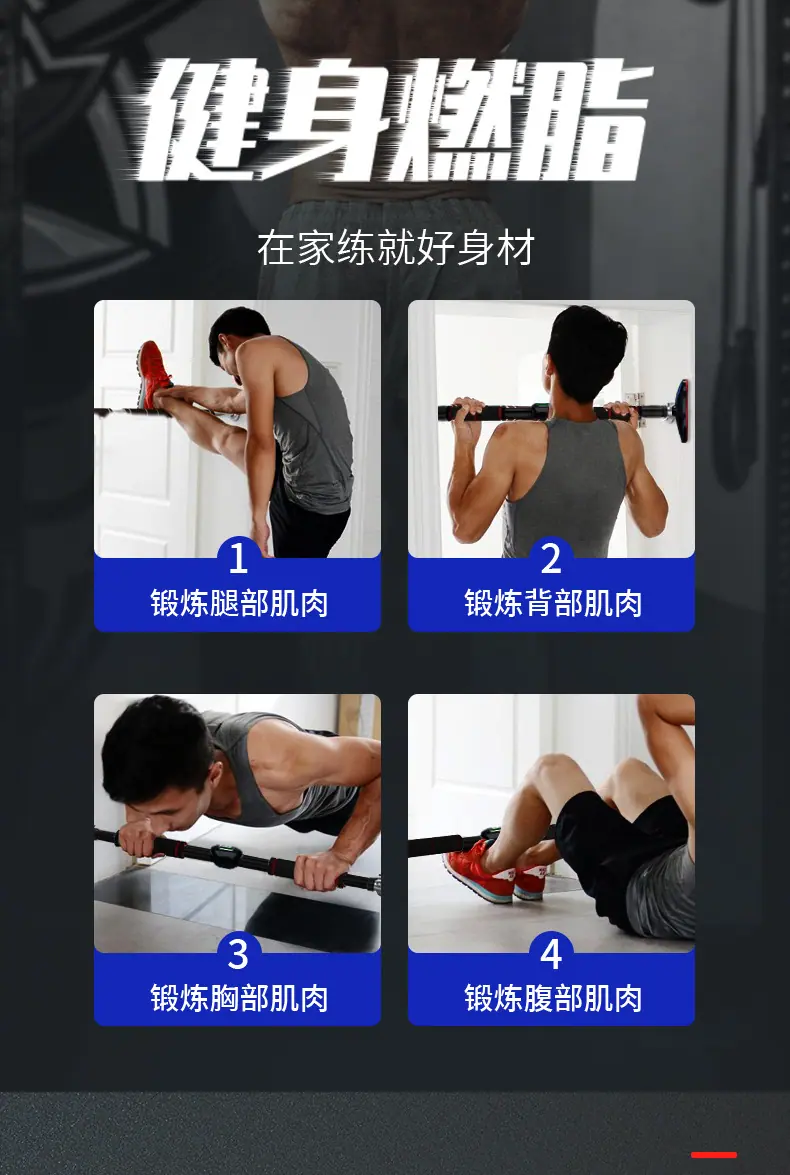 健身燃脂

在家练就好身材

1
锻炼腿部肌肉

2
锻炼背部肌肉

3
锻炼胸部肌肉

4
锻炼腹部肌肉