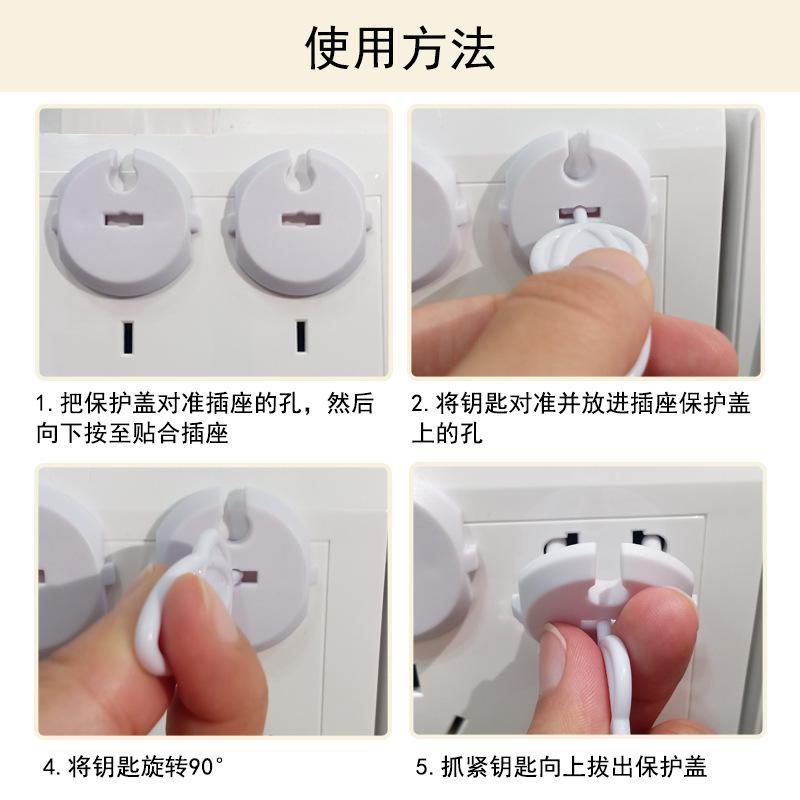 使用方法

1. 把保护盖对准插座的孔，然后向下按至贴合插座

2. 将钥匙对准并放进插座保护盖上的孔

4. 将钥匙旋转90°

5. 抓紧钥匙向上拔出保护盖