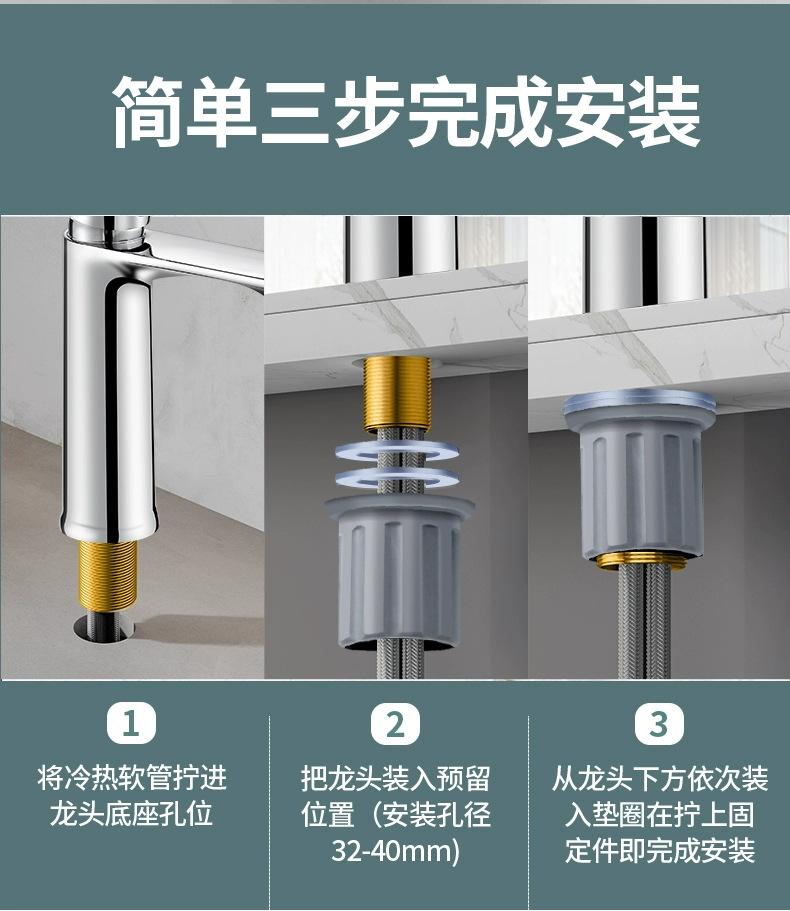 简单三步完成安装

1
将冷热软管拧进龙头底座孔位

2
把龙头装入预留位置（安装孔径32-40mm)

3
从龙头下方依次装入垫圈在拧上固定件即完成安装