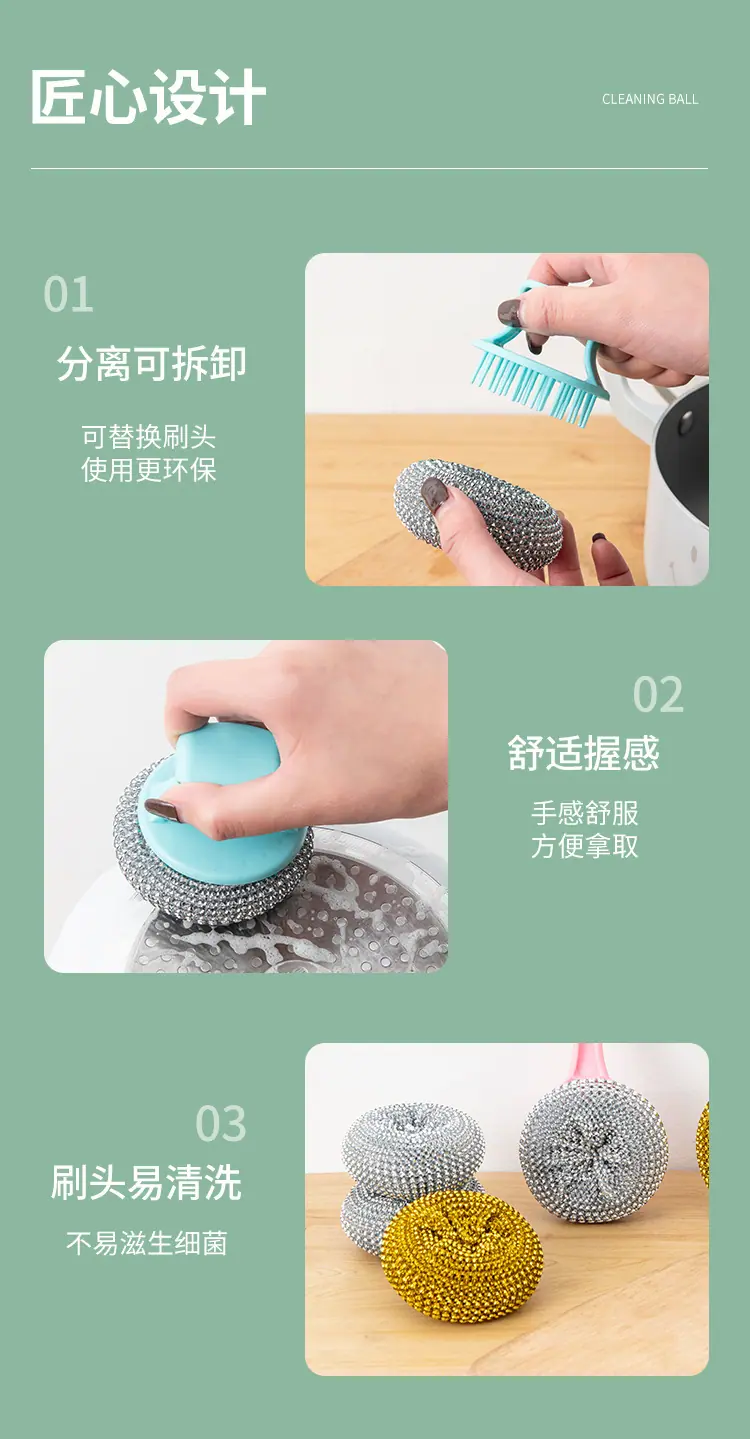 匠心设计

CLEANING BALL

01

分离可拆卸

可替换刷头
使用更环保

02

舒适握感

手感舒服
方便拿取

03

刷头易清洗

不易滋生细菌