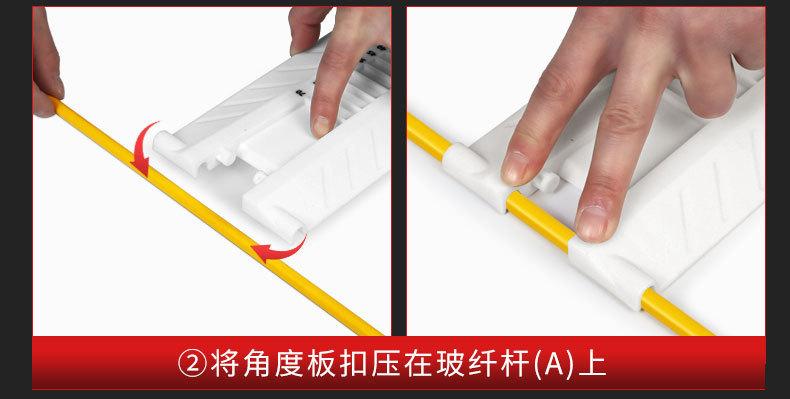 ②将角度板扣压在玻纤杆(A)上