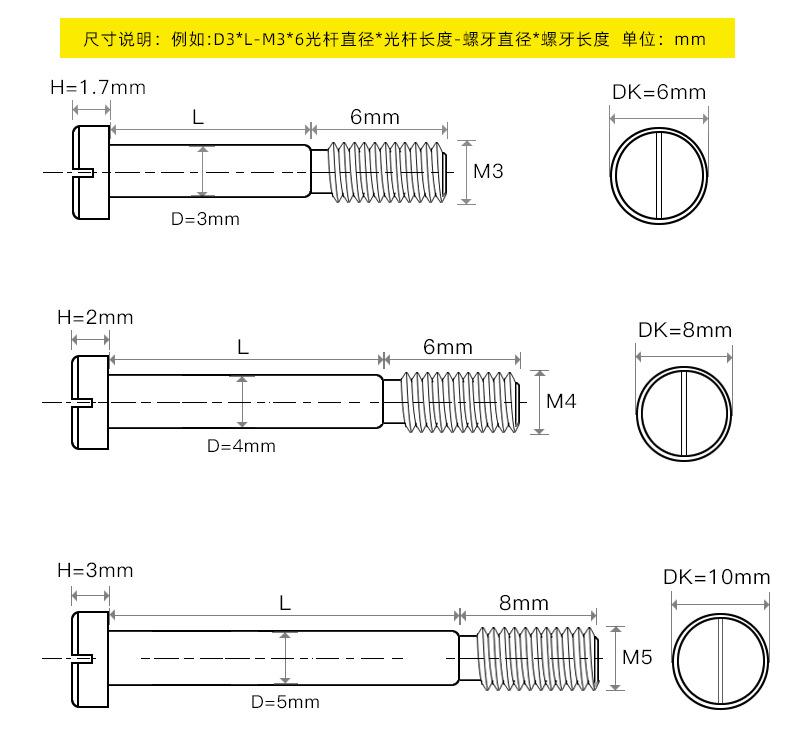 尺寸说明：例如:D3*L-M3*6光杆直径*光杆长度-螺牙直径*螺牙长度 单位：mm

H=1.7mm
L
6mm
M3
D=3mm
DK=6mm

H=2mm
L
6mm
M4
D=4mm
DK=8mm

H=3mm
L
8mm
M5
D=5mm
DK=10mm