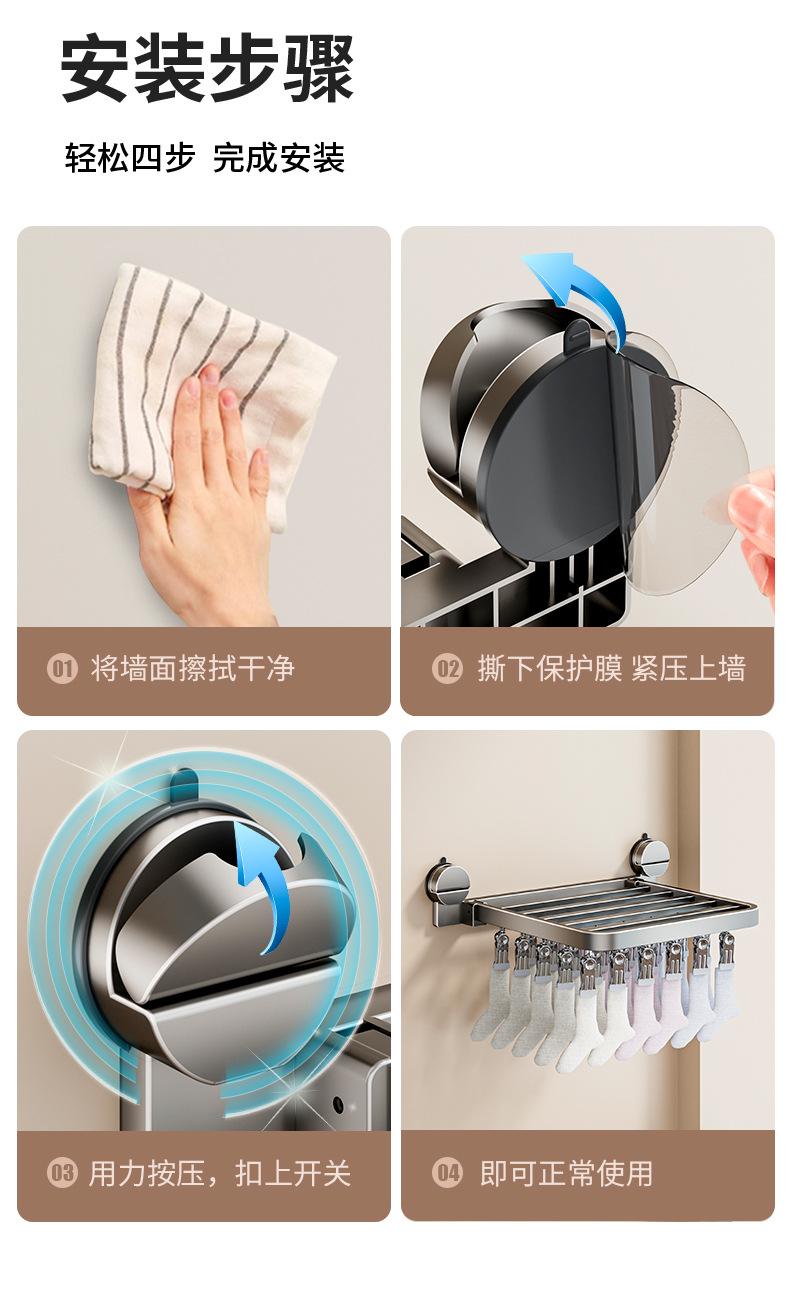 安装步骤

轻松四步 完成安装

01 将墙面擦拭干净

02 撕下保护膜 紧压上墙

03 用力按压，扣上开关

04 即可正常使用