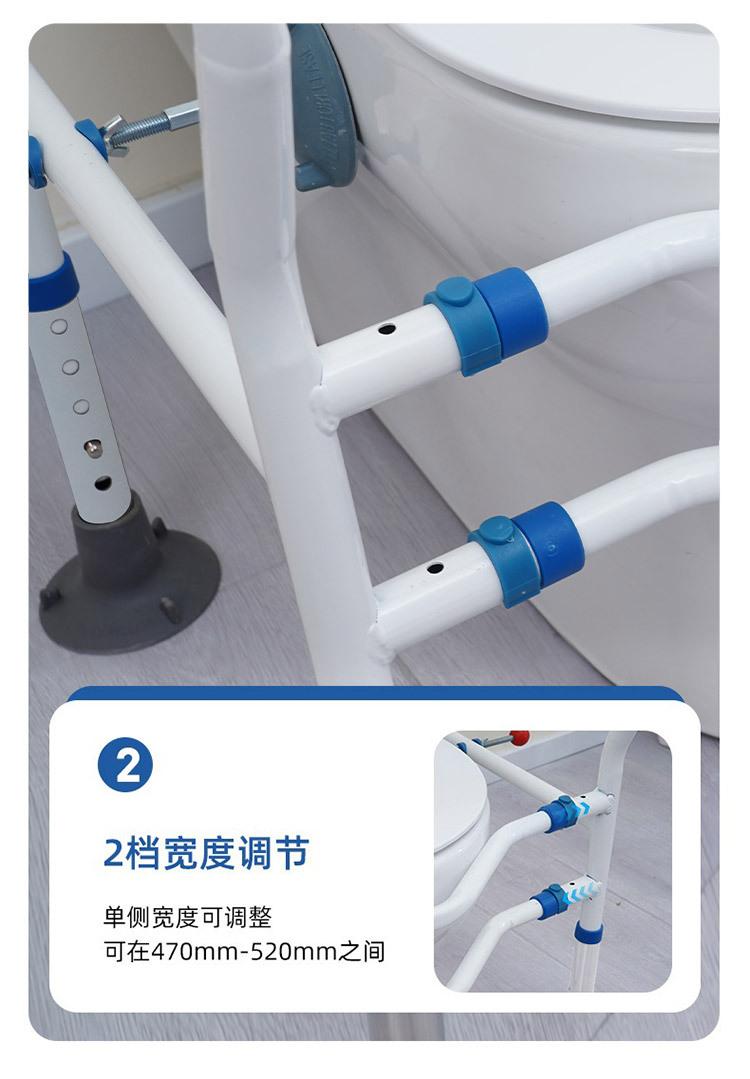 2

2档宽度调节

单侧宽度可调整
可在470mm-520mm之间