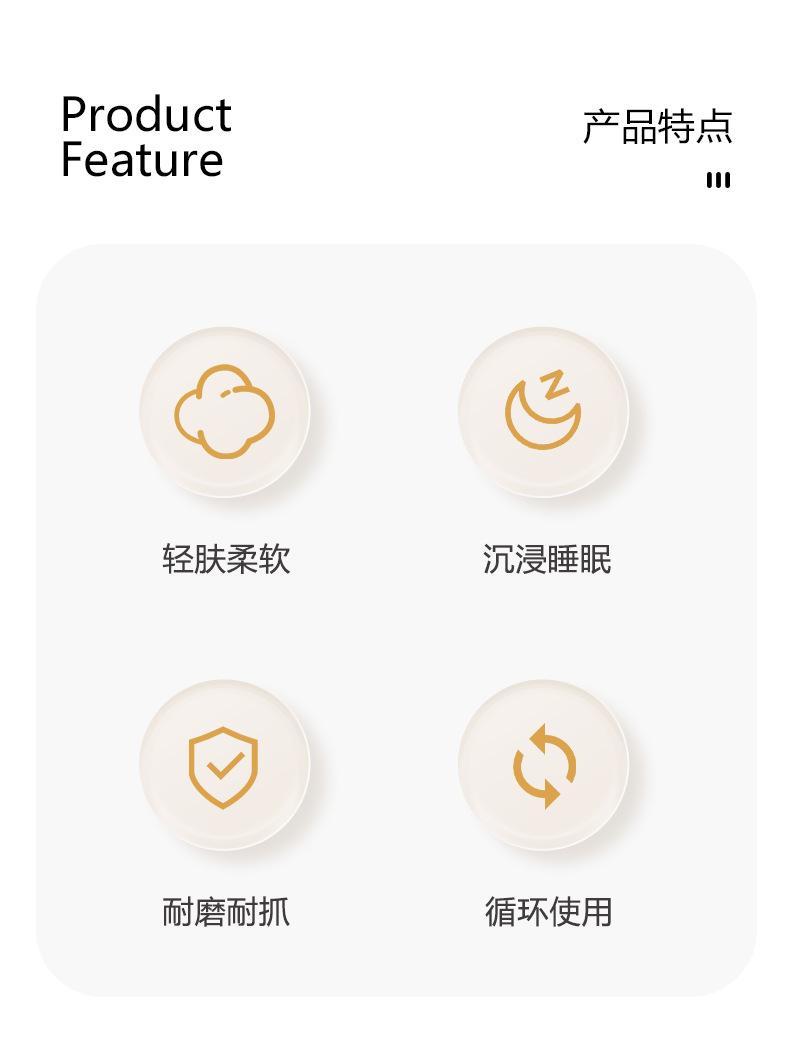 Product
Feature

产品特点

轻肤柔软

沉浸睡眠

耐磨耐抓

循环使用