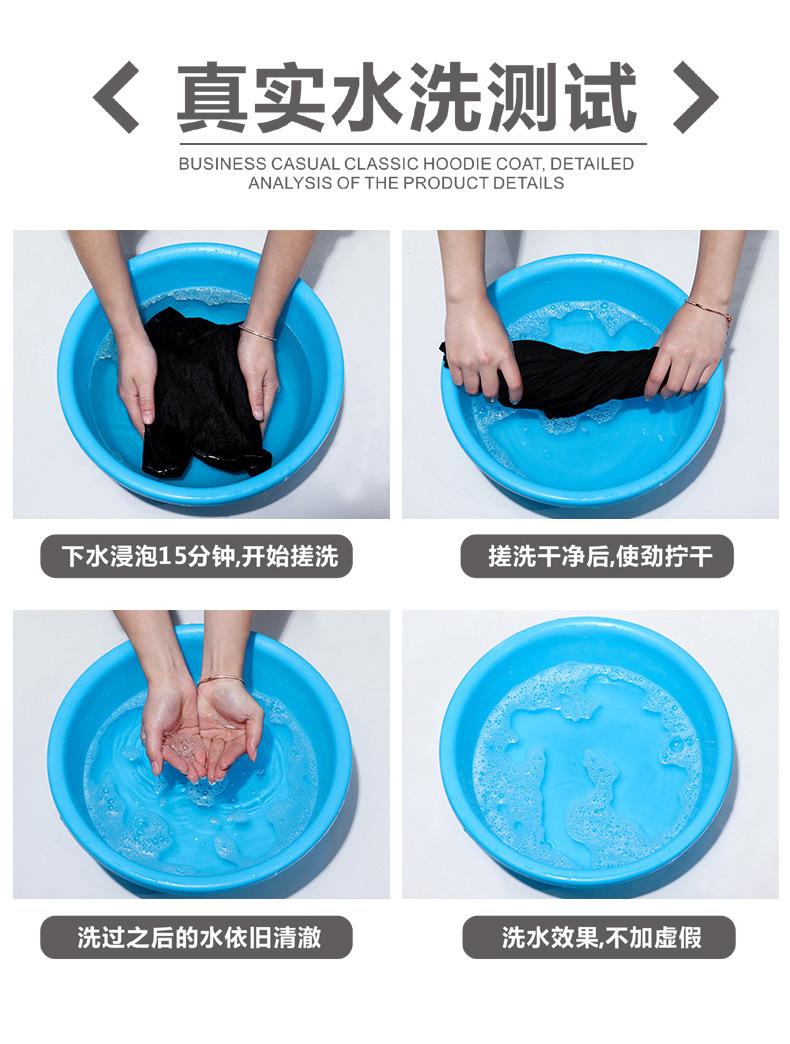 真实水洗测试

BUSINESS CASUAL CLASSIC HOODIE COAT, DETAILED ANALYSIS OF THE PRODUCT DETAILS

下水浸泡15分钟,开始搓洗

搓洗干净后,使劲拧干

洗过之后的水依旧清澈

洗水效果,不加虚假