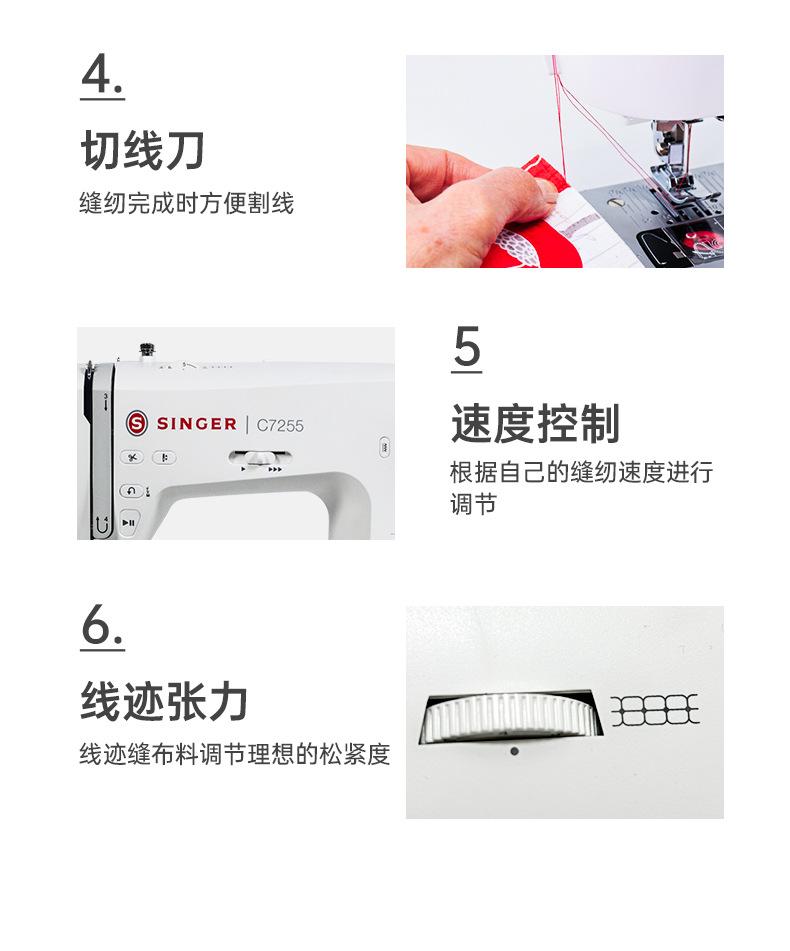 4.

切线刀

缝纫完成时方便割线

SINGER | C7255

5

速度控制

根据自己的缝纫速度进行调节

6.

线迹张力

线迹缝布料调节理想的松紧度