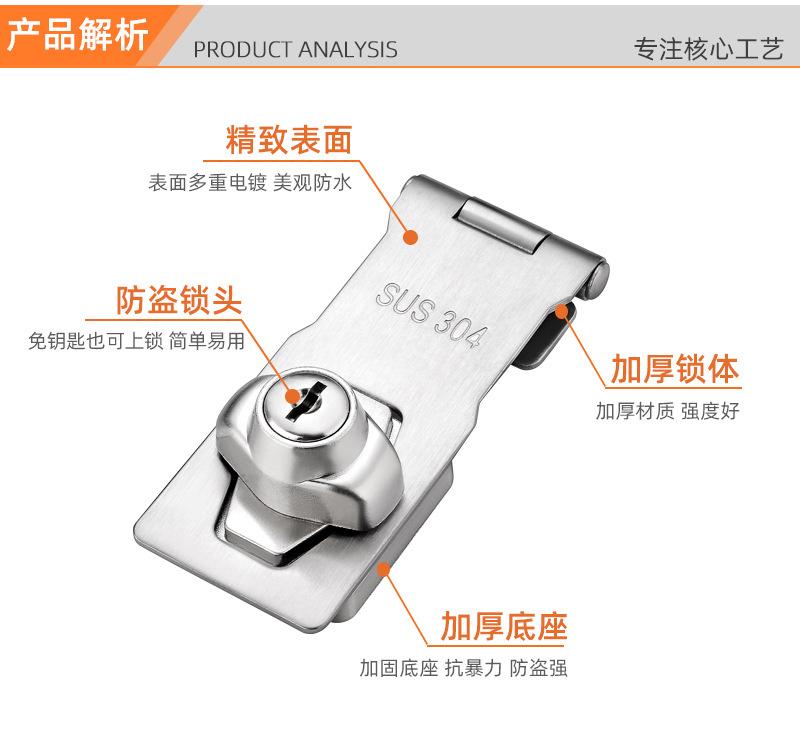 产品解析 PRODUCT ANALYSIS 专注核心工艺

精致表面
表面多重电镀 美观防水

SUS 304

防盗锁头
免钥匙也可上锁 简单易用

加厚锁体
加厚材质 强度好

加厚底座
加固底座 抗暴力 防盗强