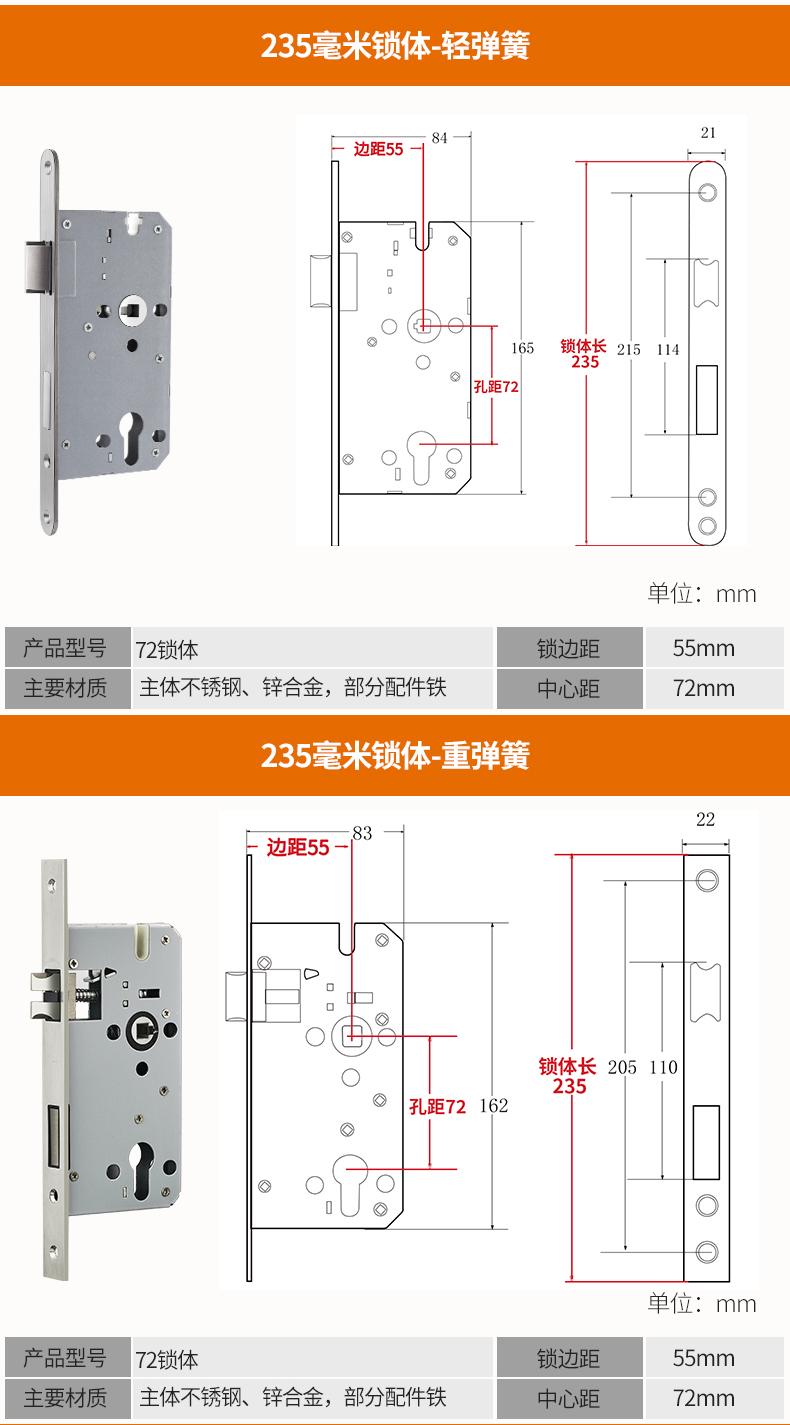 235毫米锁体-轻弹簧

边距55
84
21
165
孔距72
锁体长
235
215
114

单位：mm

| 产品型号 | 72锁体 | 锁边距 | 55mm |
|---|---|---|---|
| 主要材质 | 主体不锈钢、锌合金，部分配件铁 | 中心距 | 72mm |

235毫米锁体-重弹簧

边距55
83
22
孔距72
162
锁体长
235
205
110

单位：mm

| 产品型号 | 72锁体 | 锁边距 | 55mm |
|---|---|---|---|
| 主要材质 | 主体不锈钢、锌合金，部分配件铁 | 中心距 | 72mm |