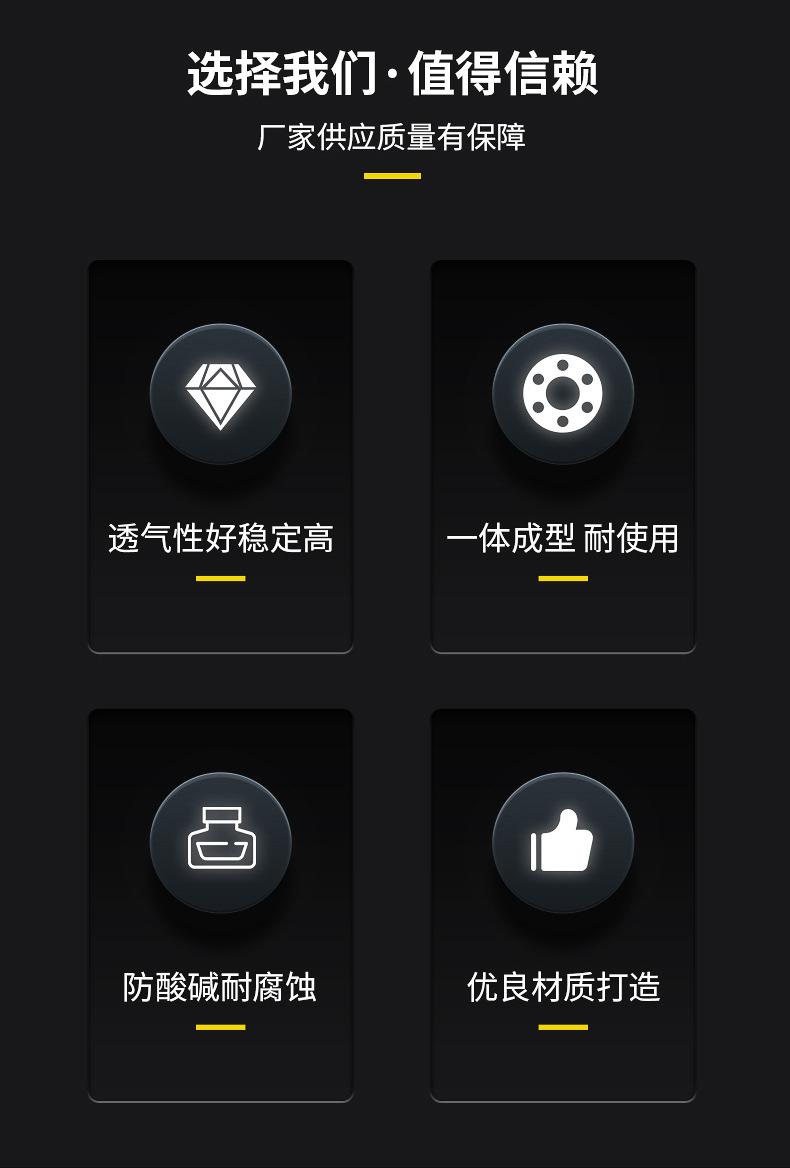 选择我们·值得信赖

厂家供应质量有保障

透气性好稳定高

一体成型 耐使用

防酸碱耐腐蚀

优良材质打造