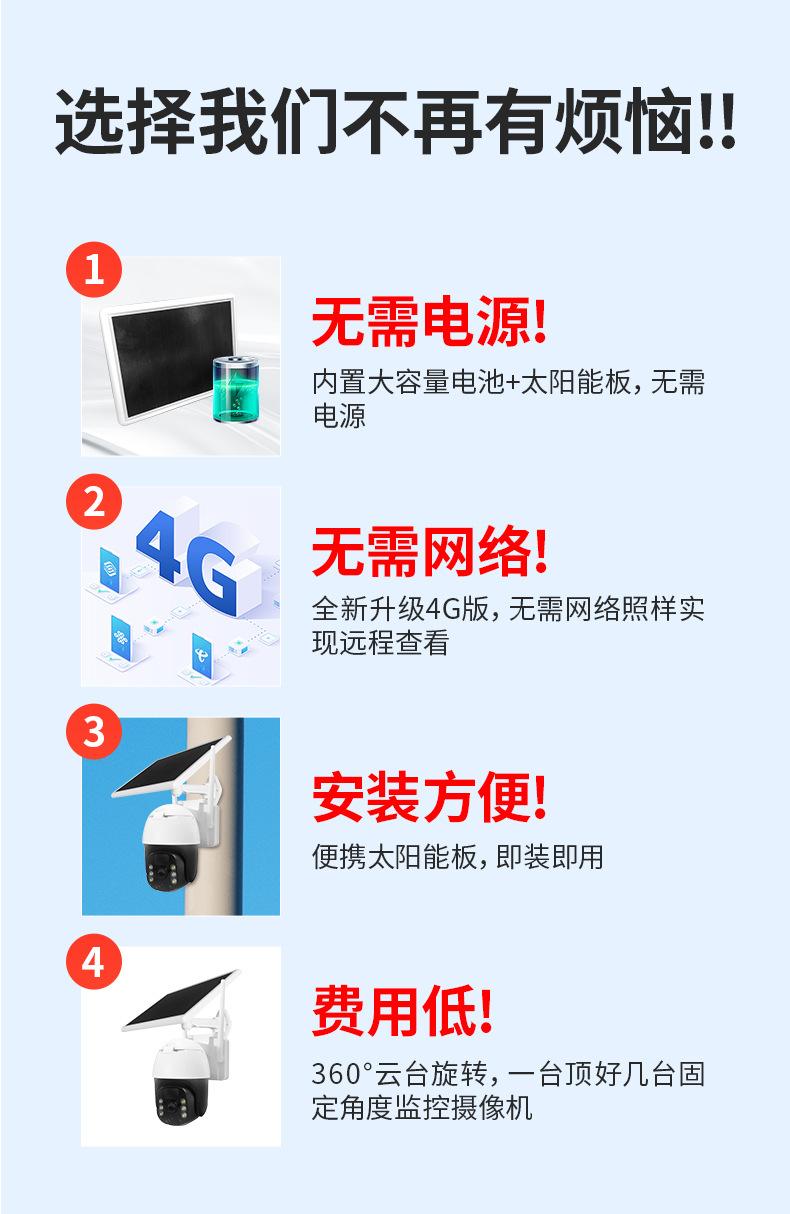 选择我们不再有烦恼!!

1

无需电源!

内置大容量电池+太阳能板，无需电源

2

4G

无需网络!

全新升级4G版，无需网络照样实现远程查看

3

安装方便!

便携太阳能板，即装即用

4

费用低!

360°云台旋转，一台顶好几台固定角度监控摄像机