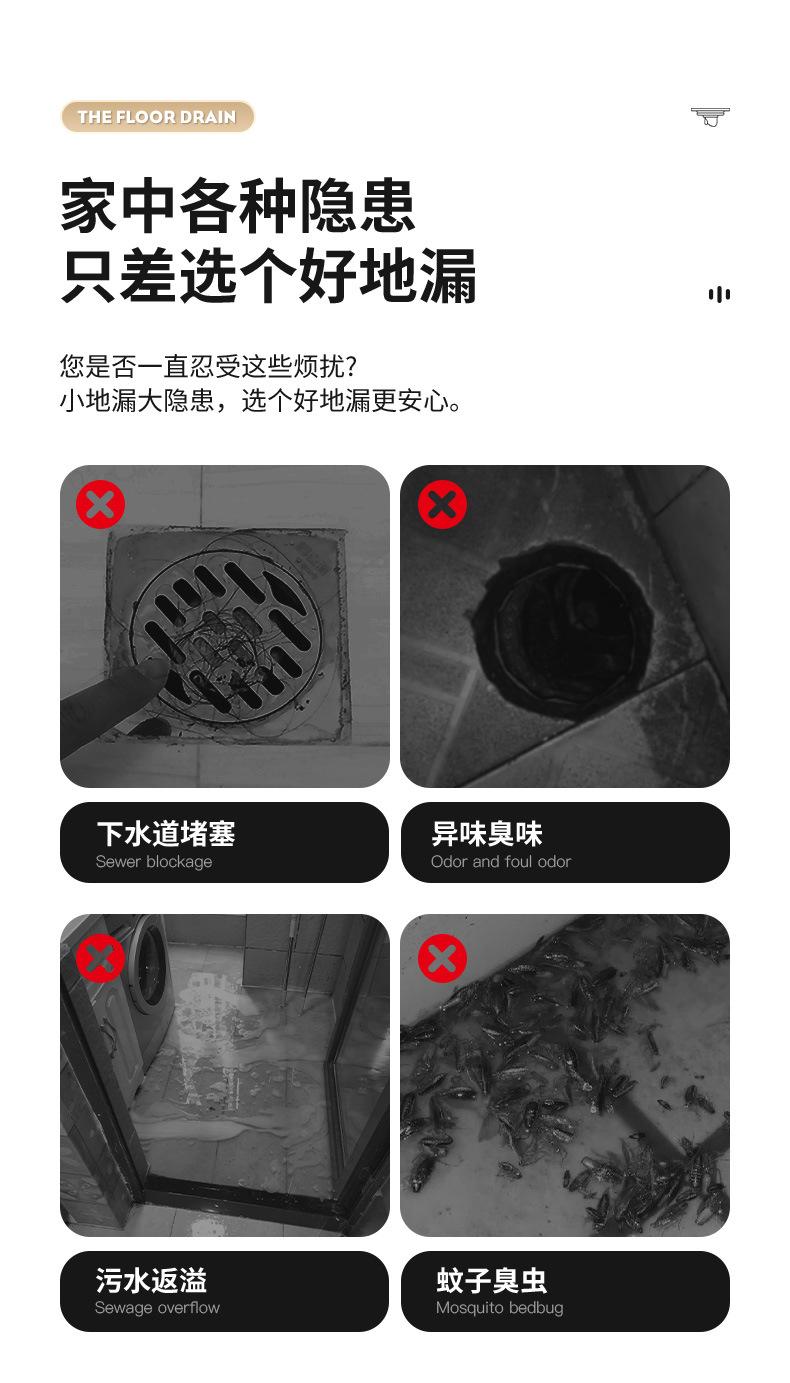 THE FLOOR DRAIN

家中各种隐患
只差选个好地漏

您是否一直忍受这些烦扰?
小地漏大隐患，选个好地漏更安心。

下水道堵塞
Sewer blockage

异味臭味
Odor and foul odor

污水返溢
Sewage overflow

蚊子臭虫
Mosquito bedbug