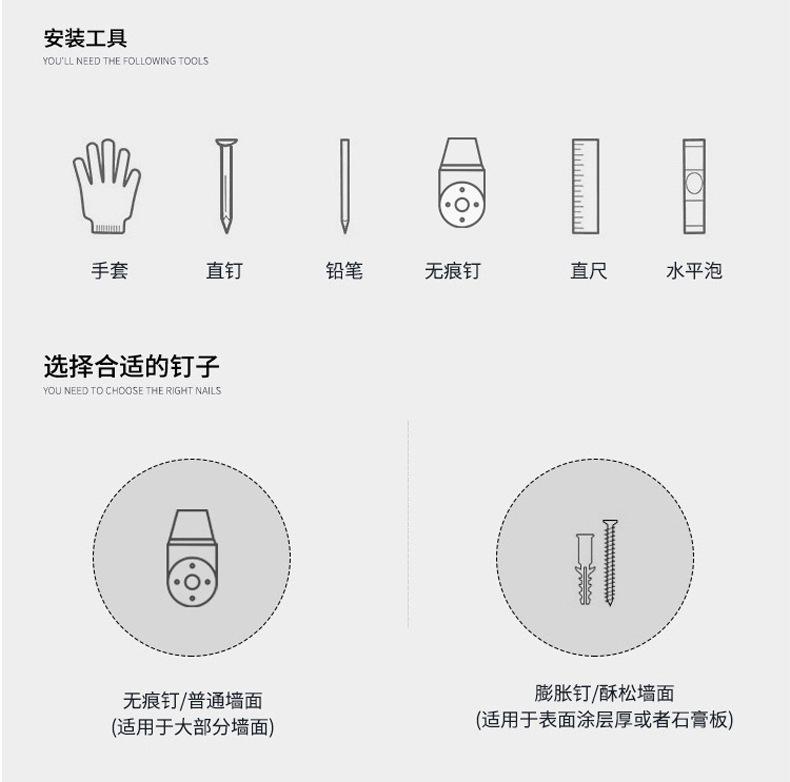 安装工具
YOU'LL NEED THE FOLLOWING TOOLS

手套 直钉 铅笔 无痕钉 直尺 水平泡

选择合适的钉子
YOU NEED TO CHOOSE THE RIGHT NAILS

无痕钉/普通墙面
(适用于大部分墙面)

膨胀钉/酥松墙面
(适用于表面涂层厚或者石膏板)