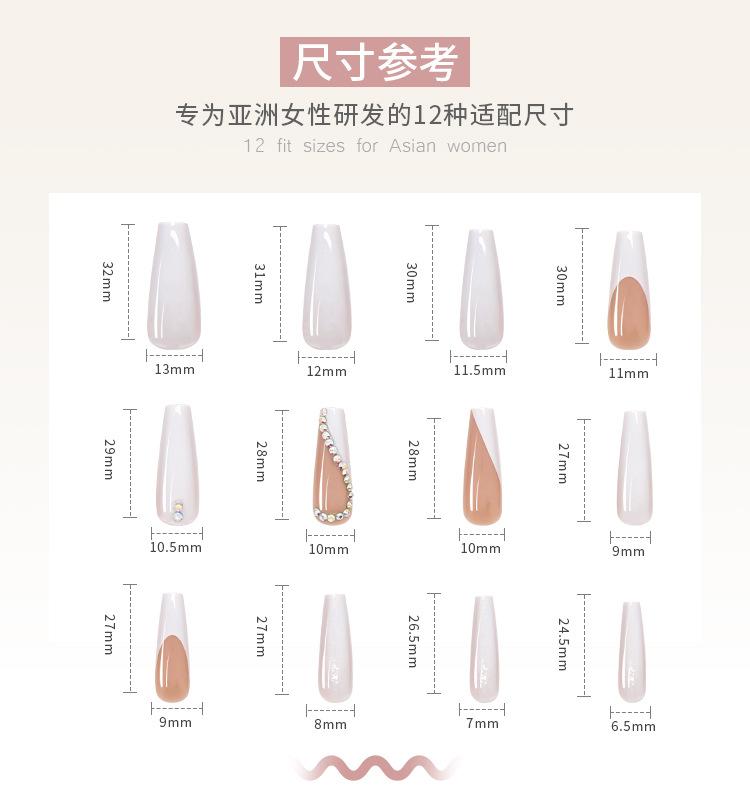 尺寸参考

专为亚洲女性研发的12种适配尺寸

12 fit sizes for Asian women

32mm
13mm

31mm
12mm

30mm
11.5mm

30mm
11mm

29mm
10.5mm

28mm
10mm

28mm
10mm

27mm
9mm

27mm
9mm

27mm
8mm

26.5mm
7mm

24.5mm
6.5mm