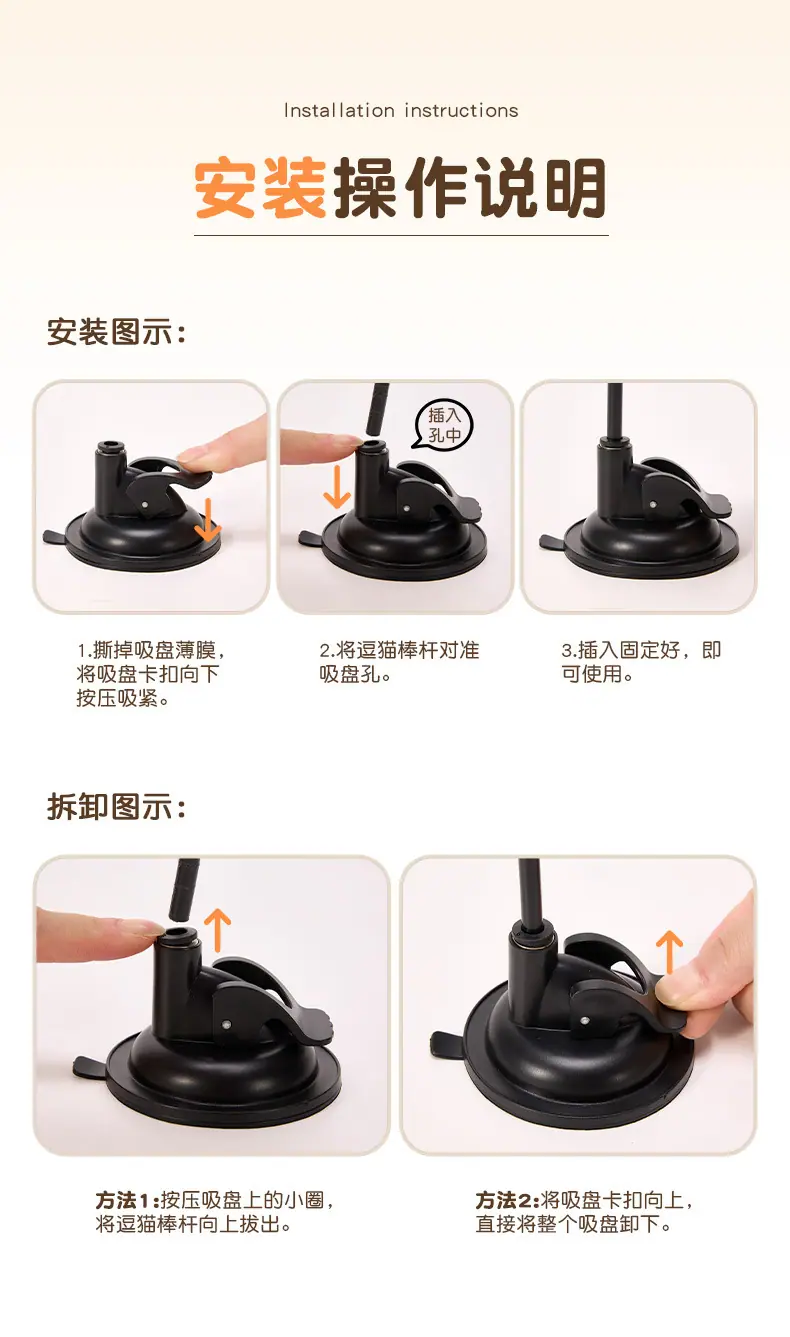 Installation instructions

安装操作说明

安装图示：

插入孔中

1.撕掉吸盘薄膜，将吸盘卡扣向下按压吸紧。

2.将逗猫棒杆对准吸盘孔。

3.插入固定好，即可使用。

拆卸图示：

方法1:按压吸盘上的小圈，将逗猫棒杆向上拔出。

方法2:将吸盘卡扣向上，直接将整个吸盘卸下。