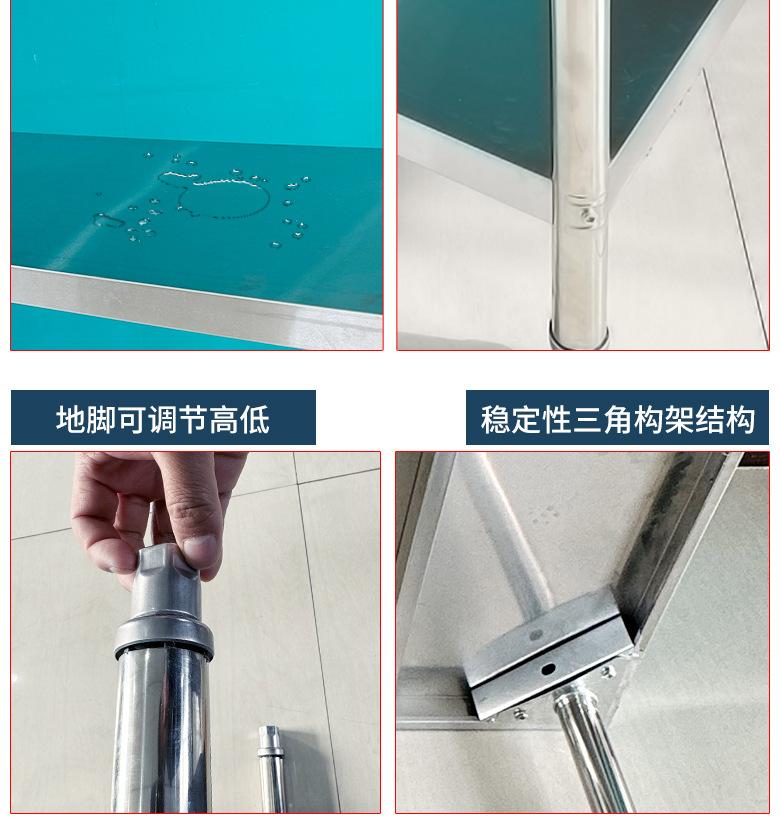 地脚可调节高低

稳定性三角构架结构