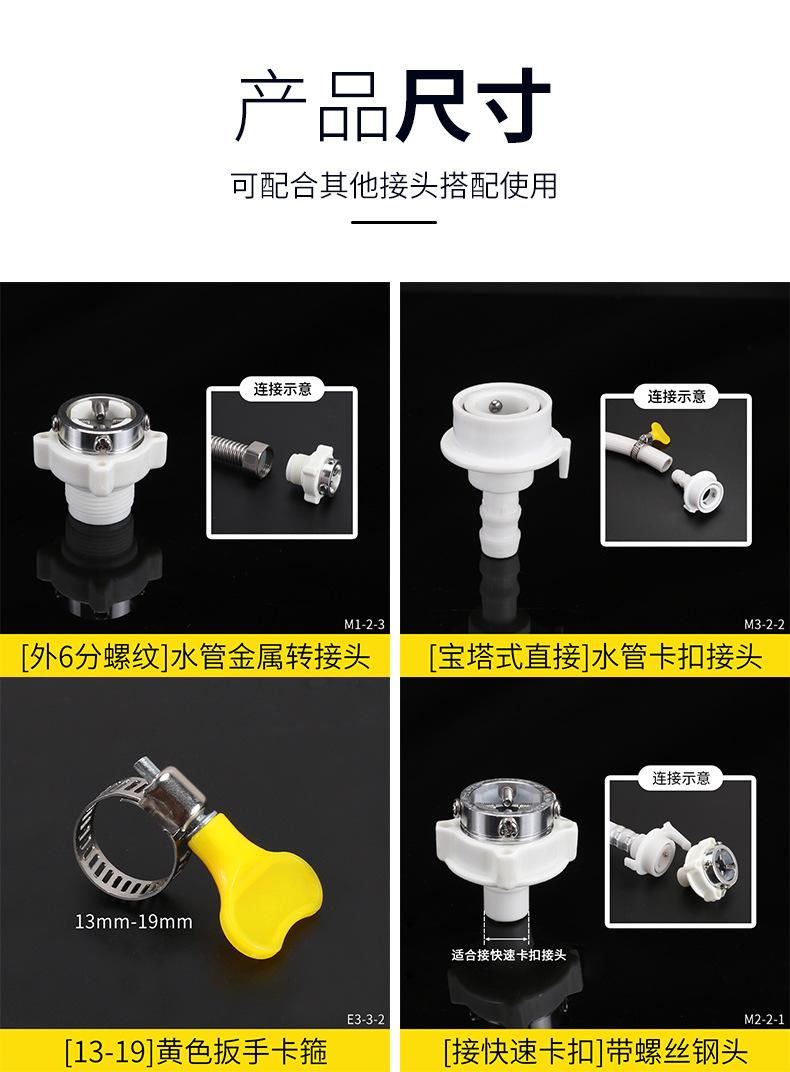 产品尺寸

可配合其他接头搭配使用

连接示意

M1-2-3

[外6分螺纹]水管金属转接头

连接示意

M3-2-2

[宝塔式直接]水管卡扣接头

13mm-19mm

E3-3-2

[13-19]黄色扳手卡箍

连接示意

适合接快速卡扣接头

M2-2-1

[接快速卡扣]带螺丝钢头