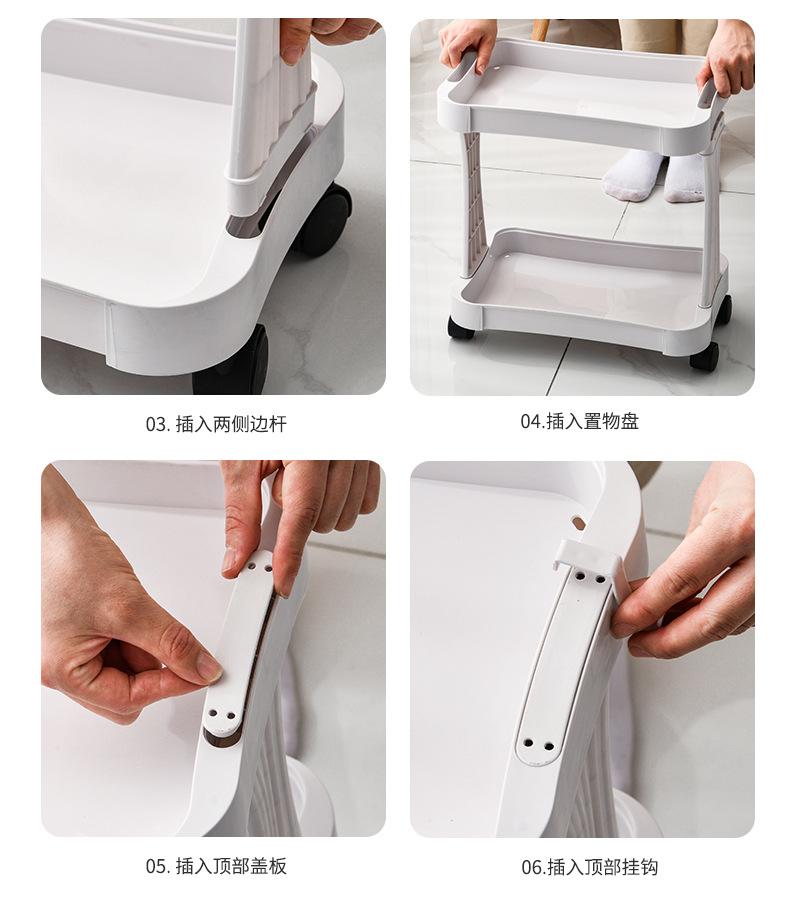 03. 插入两侧边杆

04.插入置物盘

05. 插入顶部盖板

06.插入顶部挂钩