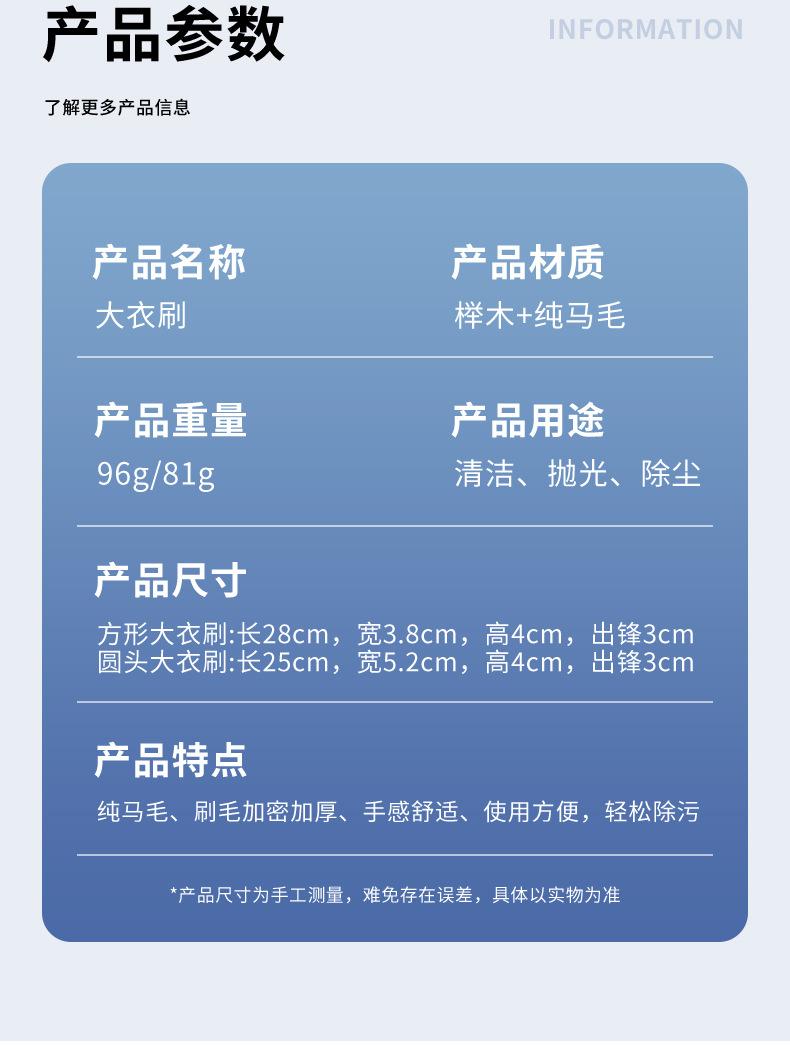 产品参数

INFORMATION

了解更多产品信息

产品名称
大衣刷

产品材质
榉木+纯马毛

产品重量
96g/81g

产品用途
清洁、抛光、除尘

产品尺寸
方形大衣刷:长28cm，宽3.8cm，高4cm，出锋3cm
圆头大衣刷:长25cm，宽5.2cm，高4cm，出锋3cm

产品特点
纯马毛、刷毛加密加厚、手感舒适、使用方便，轻松除污

*产品尺寸为手工测量，难免存在误差，具体以实物为准